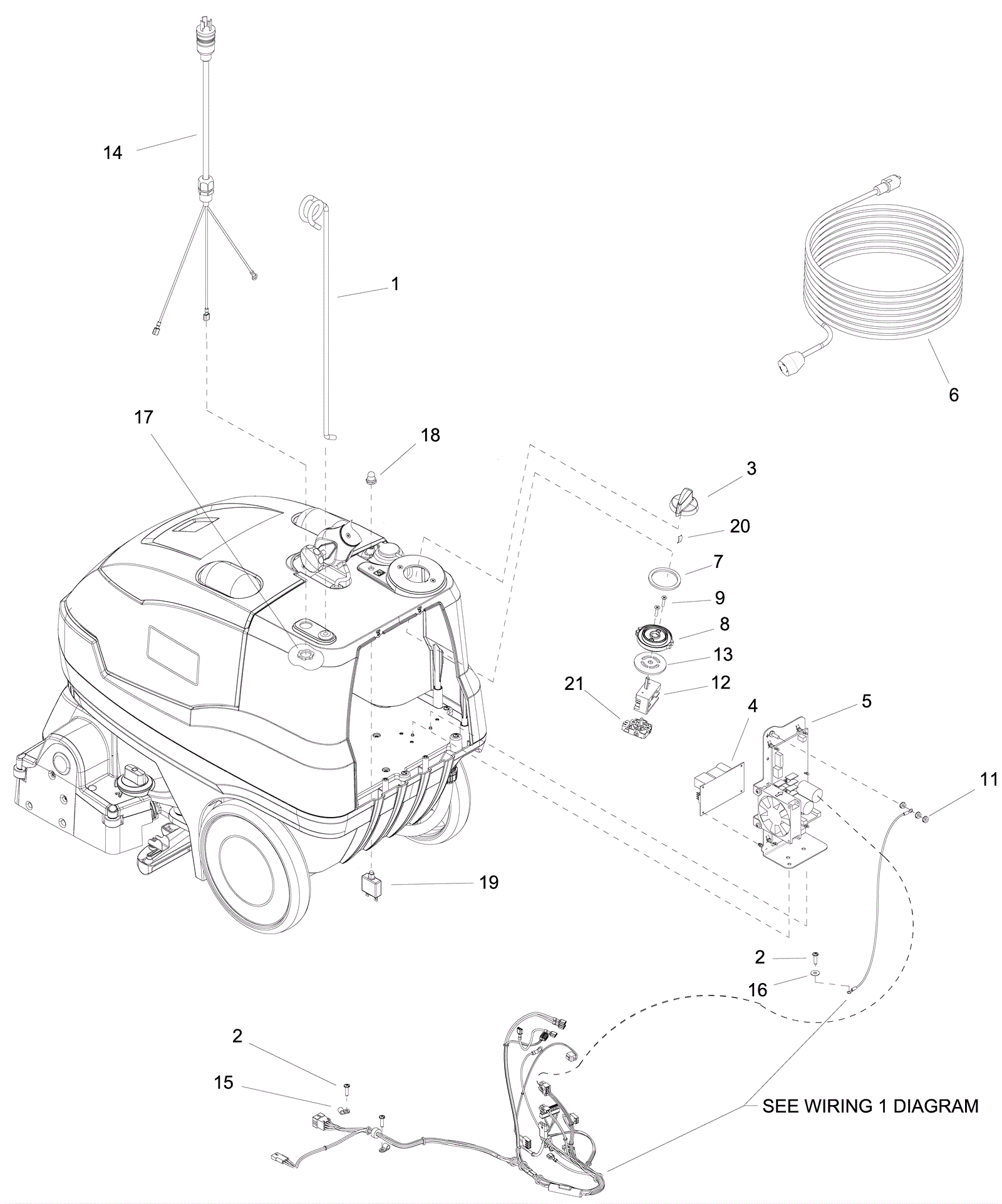 14

1

6

17

18

3

20

7

9

8

13

12

21

4

5

11

19

2

16

2

15

SEE WIRING 1 DIAGRAM