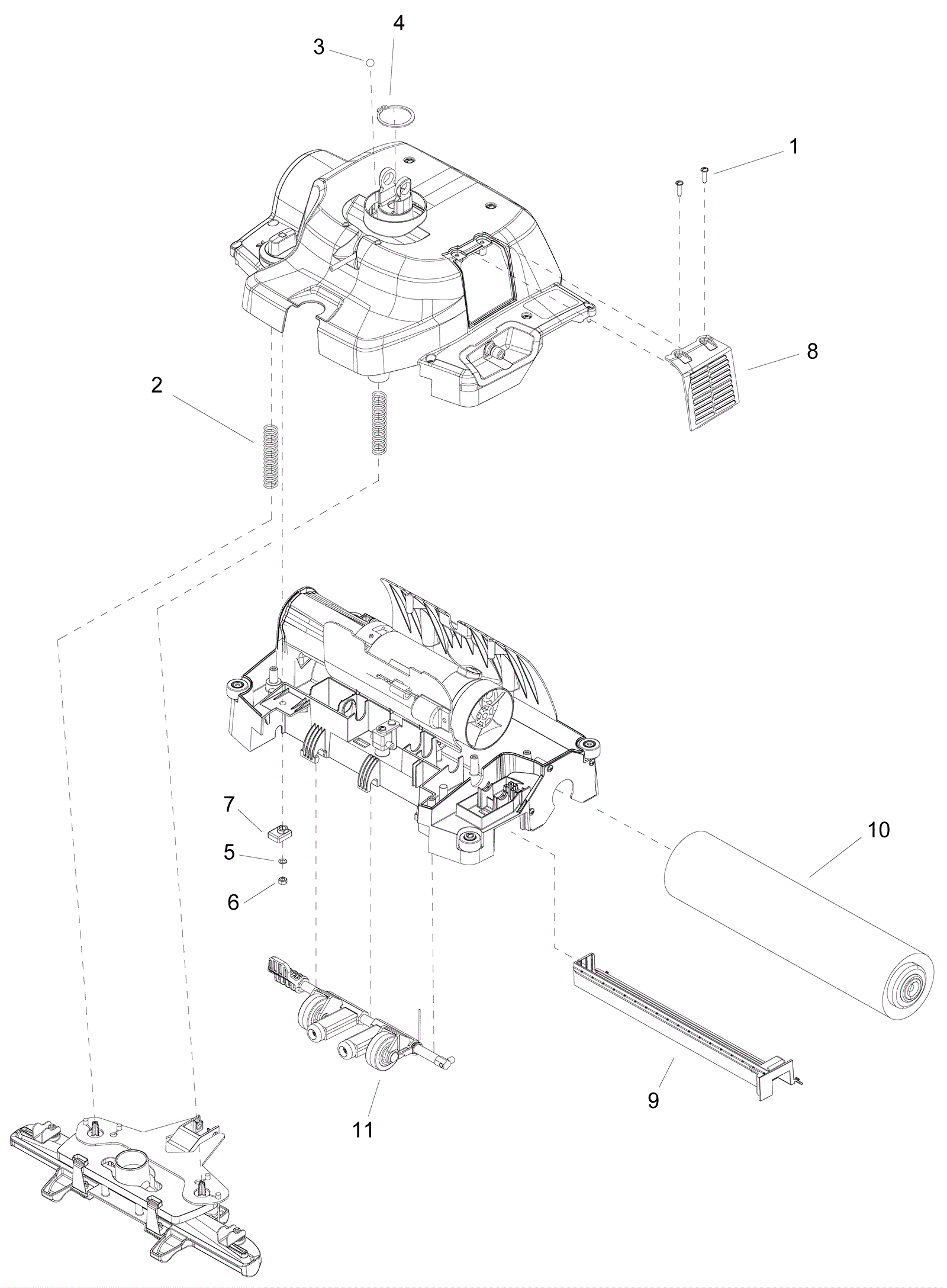 4
3
1
8
2
7
5
6
10
9
11