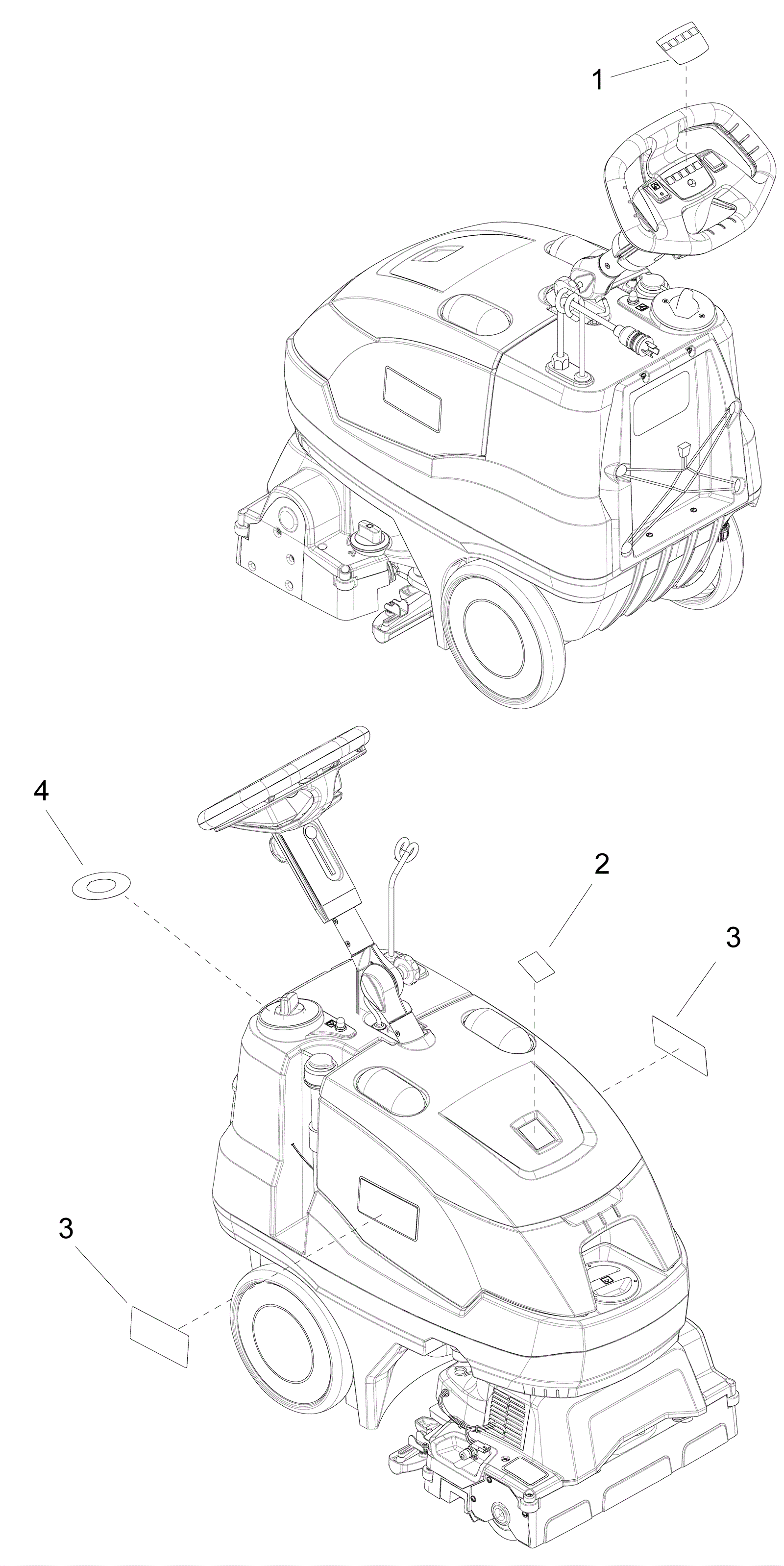 1

4

2

3

3