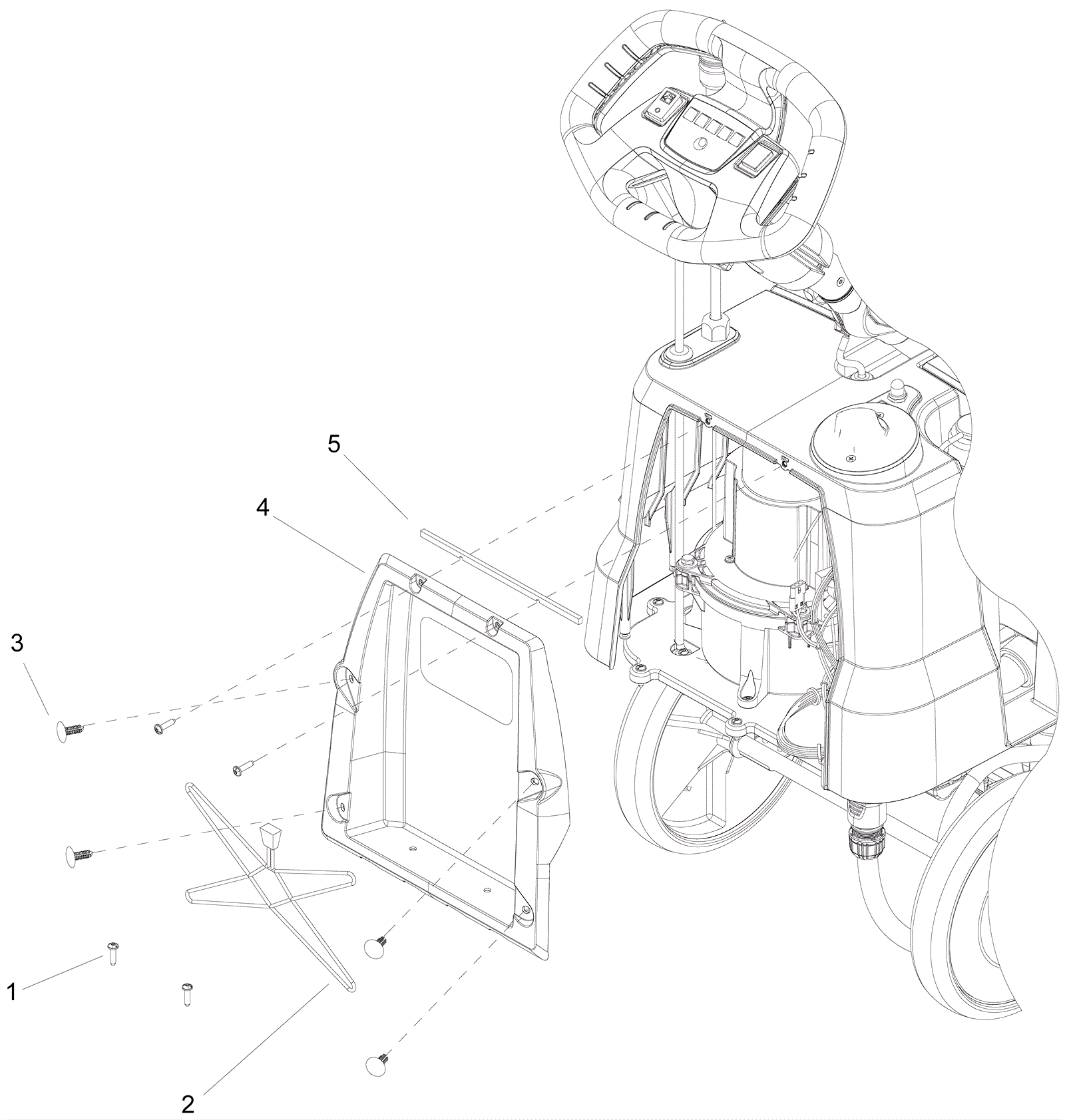 5
4
3
1
2