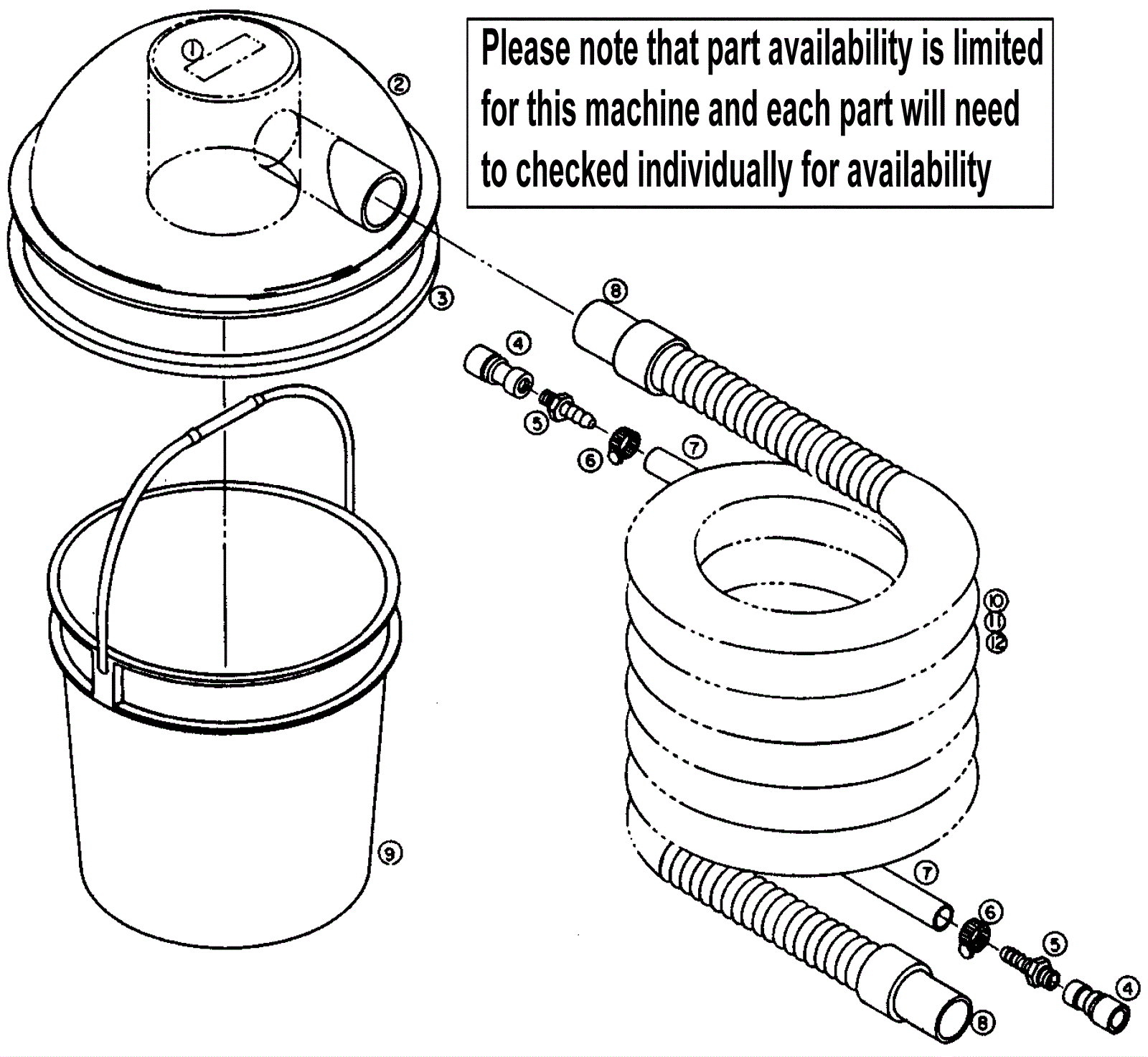 Please note that part availability is limited for this machine and each part will need to checked individually for availability

1
2
3
8
4
5
6
7
10
11
12
9
7
6
5
4
8