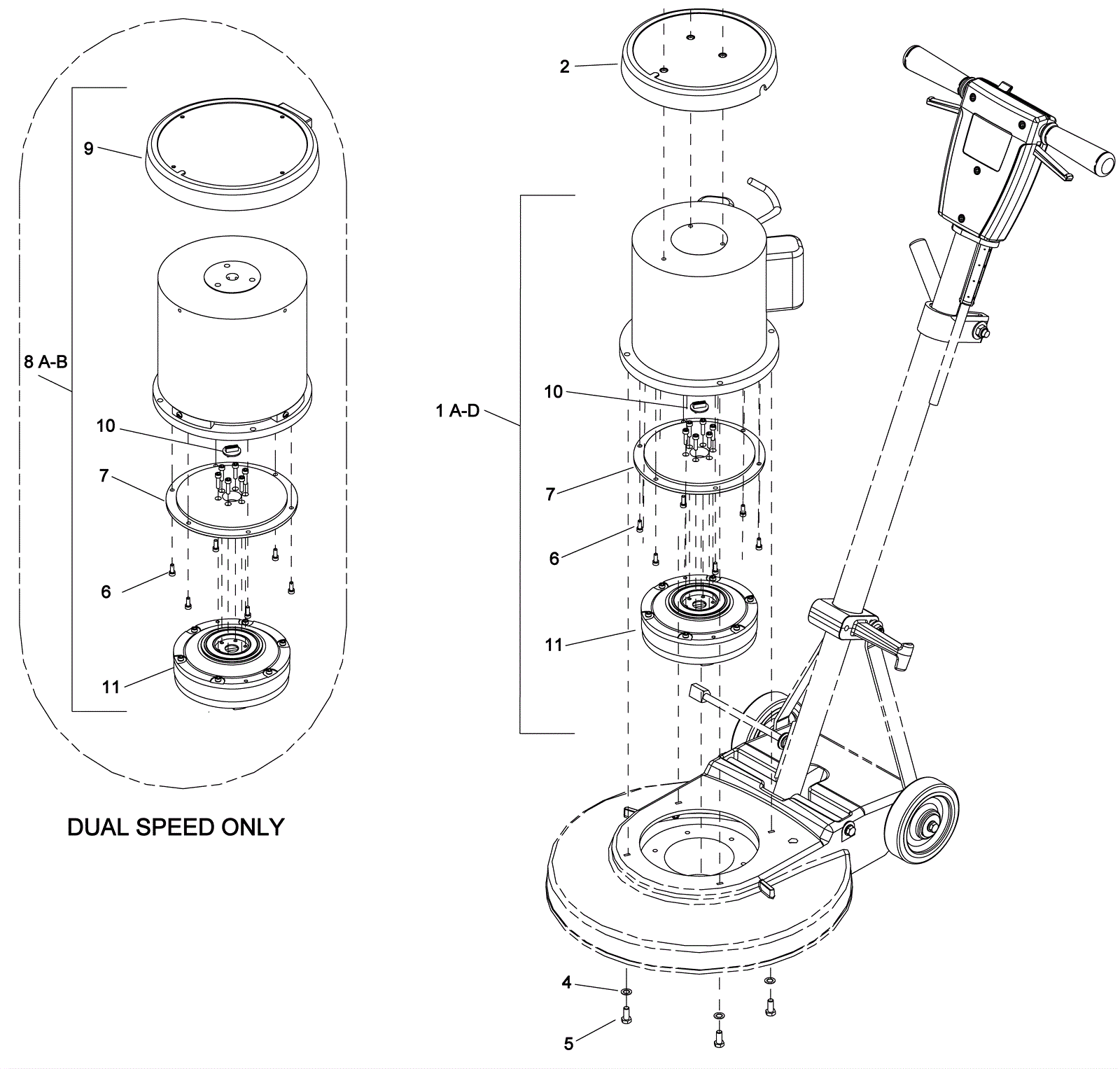 9

8 A-B

10

7

6

11

DUAL SPEED ONLY

2

1 A-D

10

7

6

11

4

5