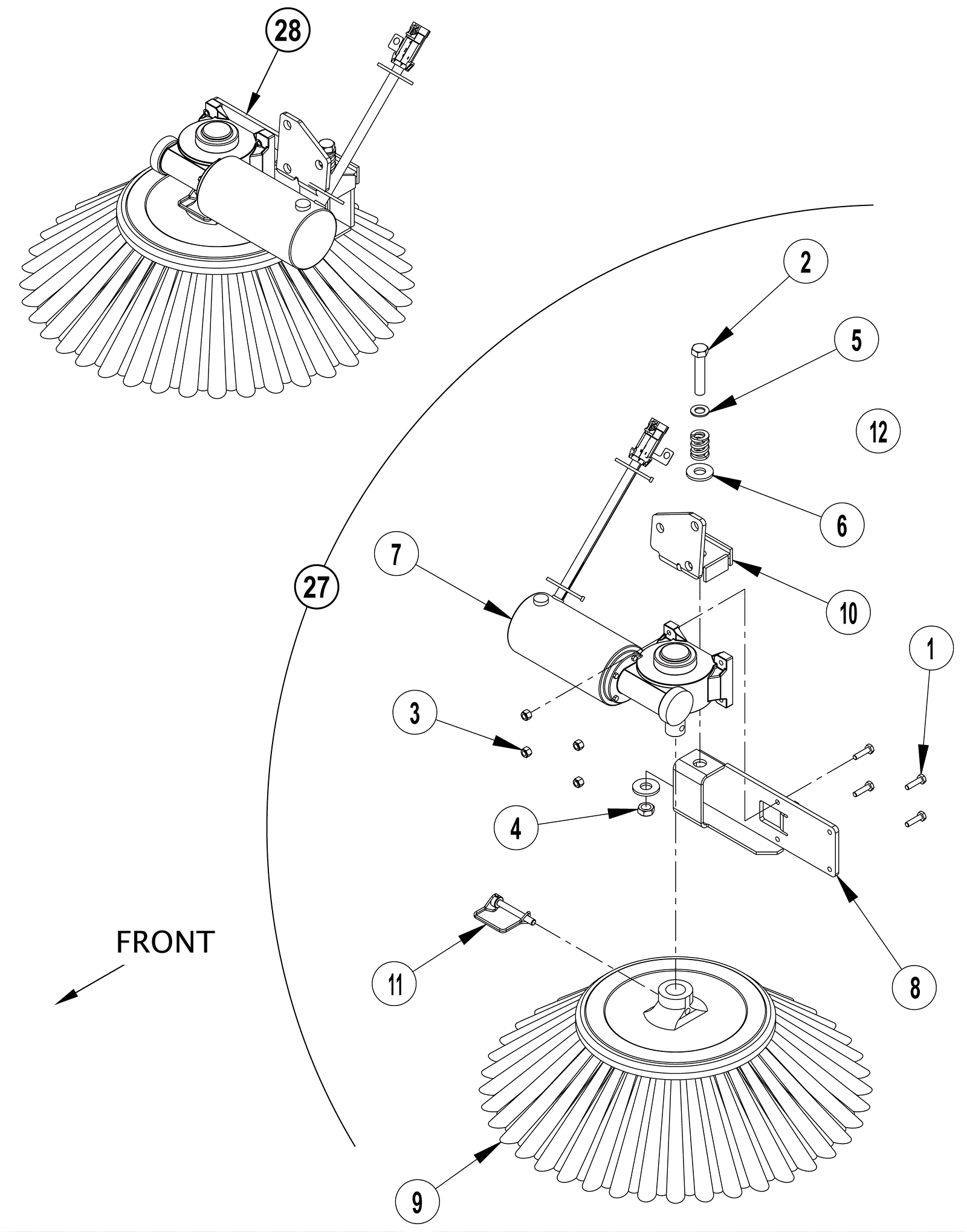 28
2
5
12
6
7
27
10
1
3
4
FRONT
11
8
9