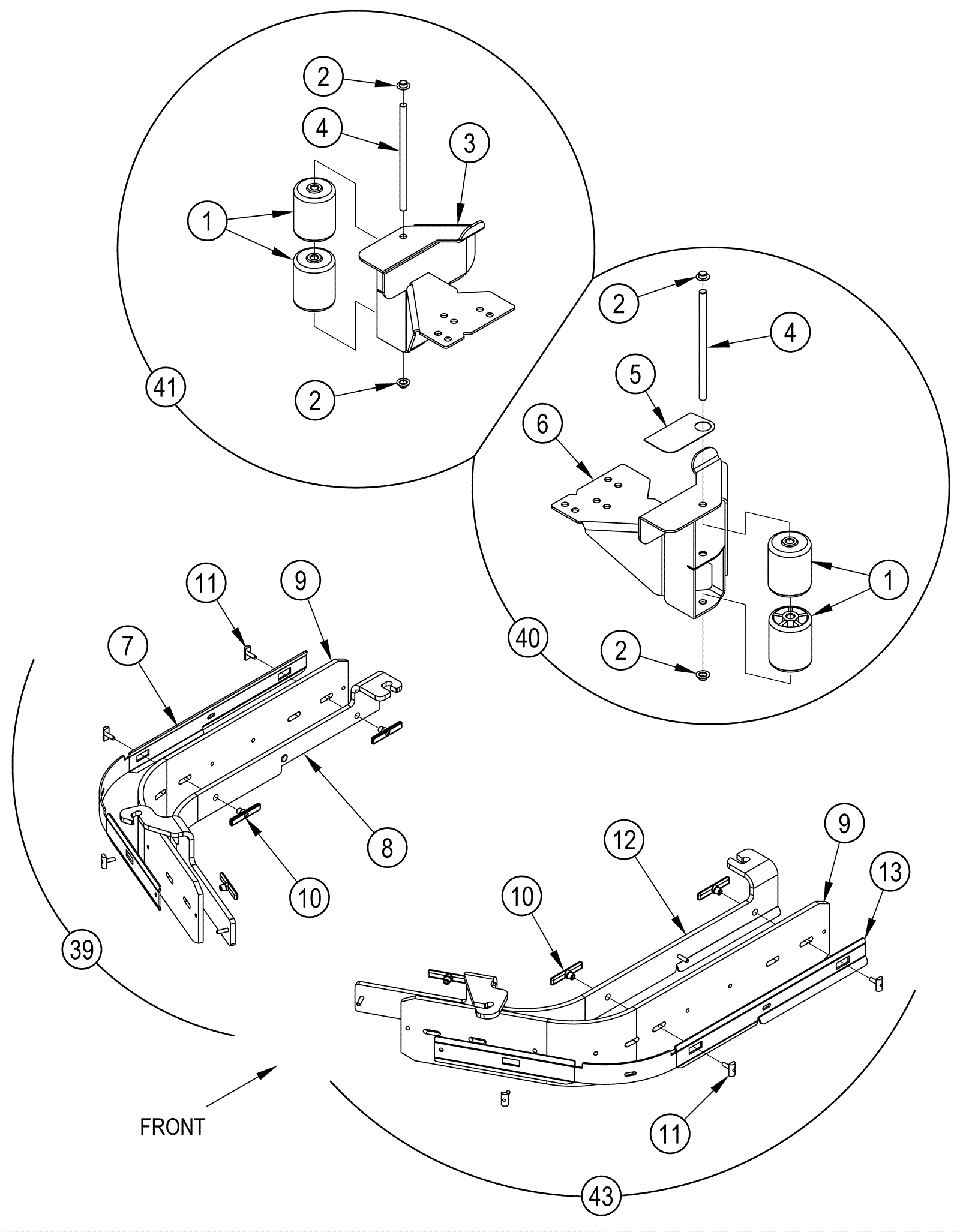 2
4
3
1
41
2
2
4
5
6
1
40
2
11
9
7
8
10
39
12
9
13
10
11
FRONT
43