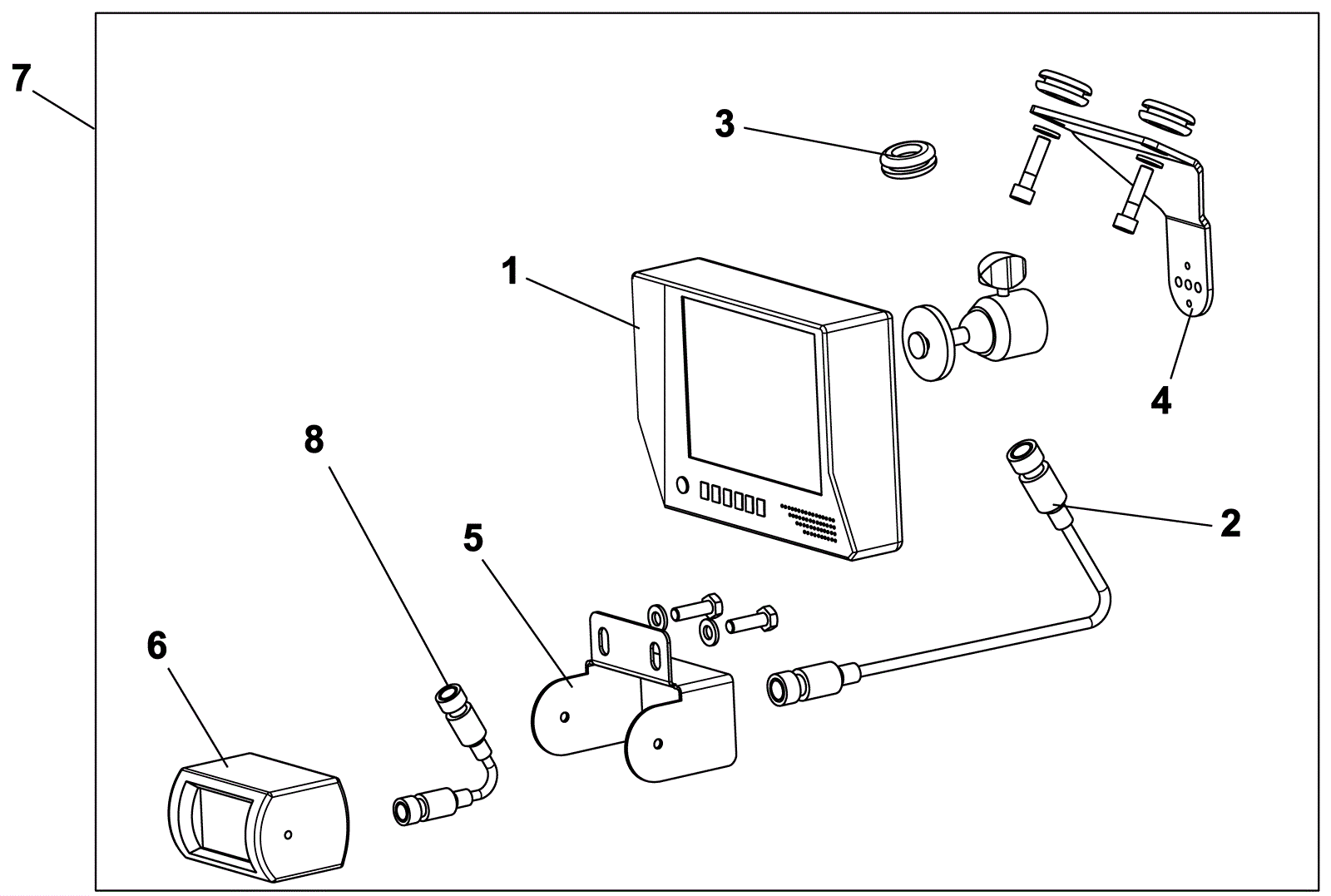 7
3
1
4
8
2
5
6