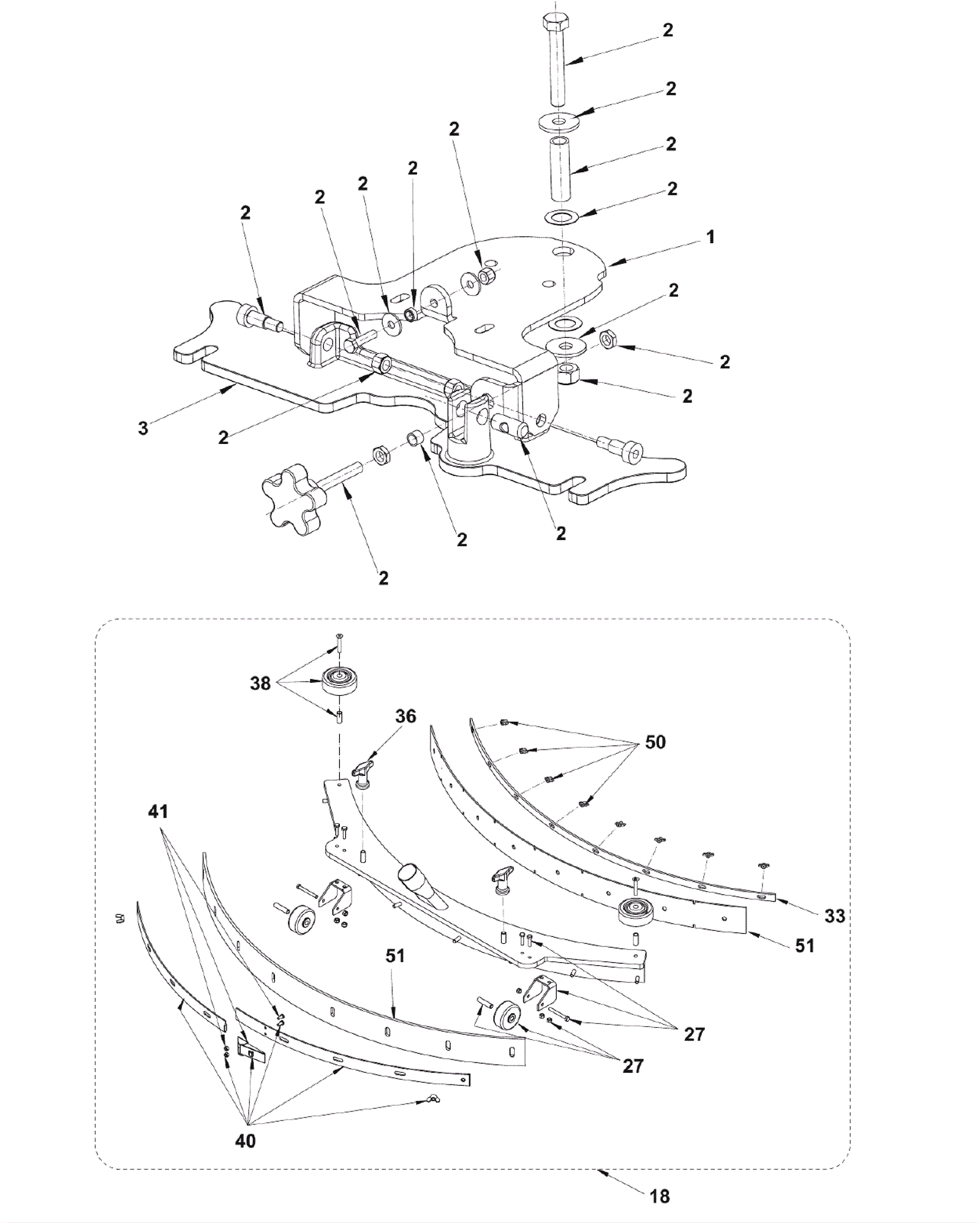 2
2
2
2
2
2
2
2
2
1
2
2
2
3
2
2
2
2
38
36
50
41
33
51
51
27
27
40
18