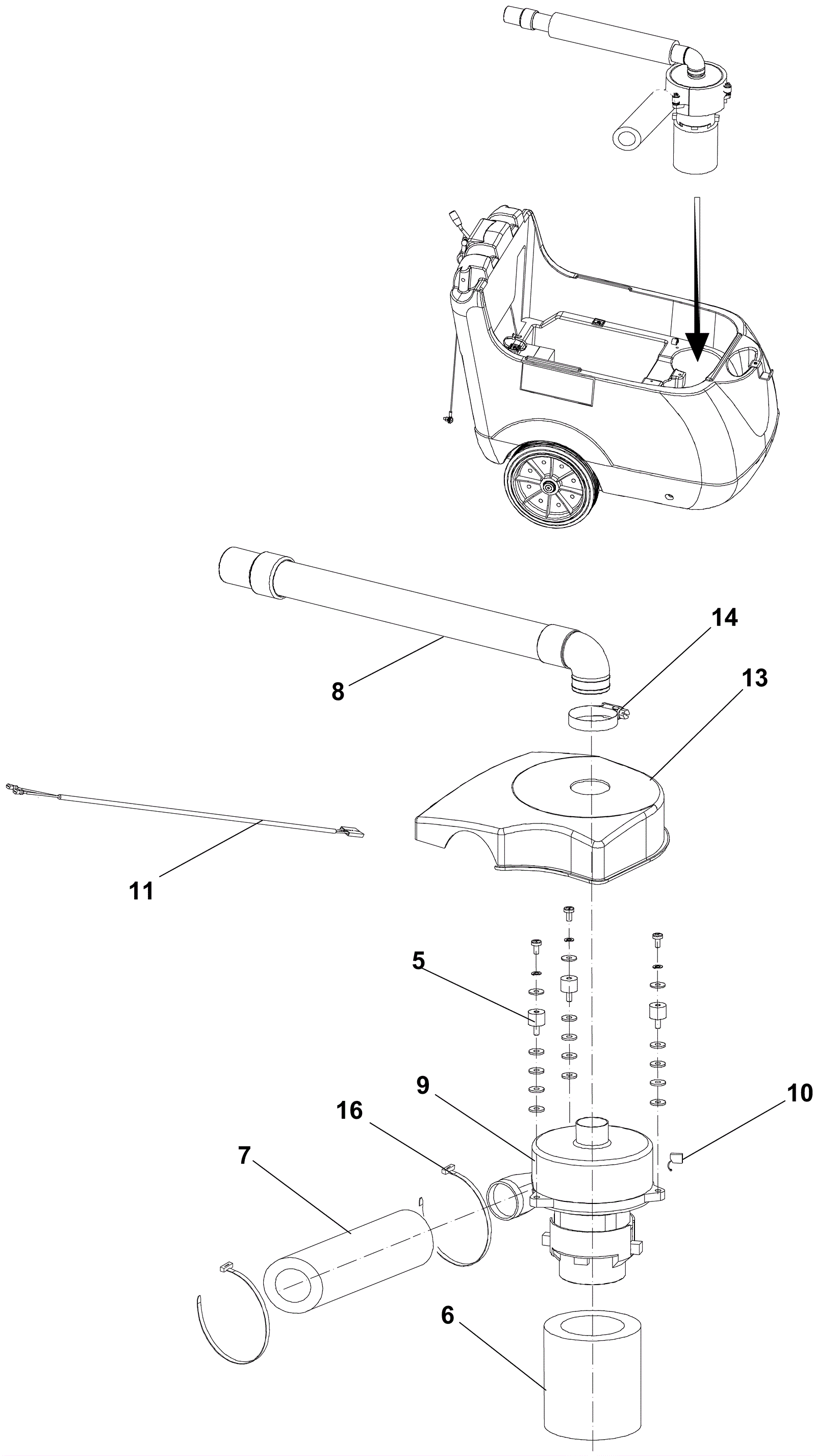 14
13
8
11
5
9
10
16
7
6