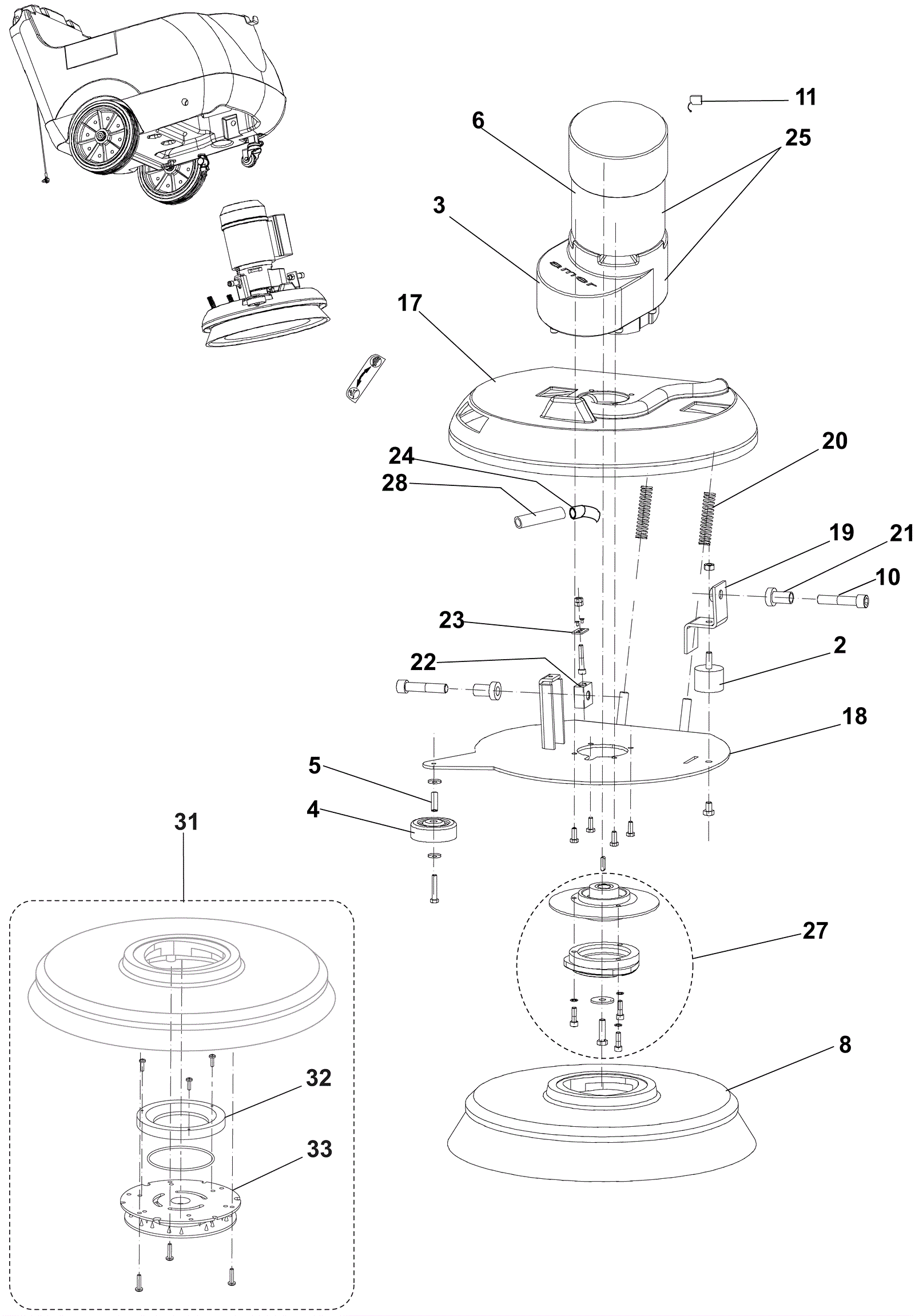 11
6
25
3
amer
17
20
24
28
19
21
10
23
2
22
18
5
4
31
27
8
32
33