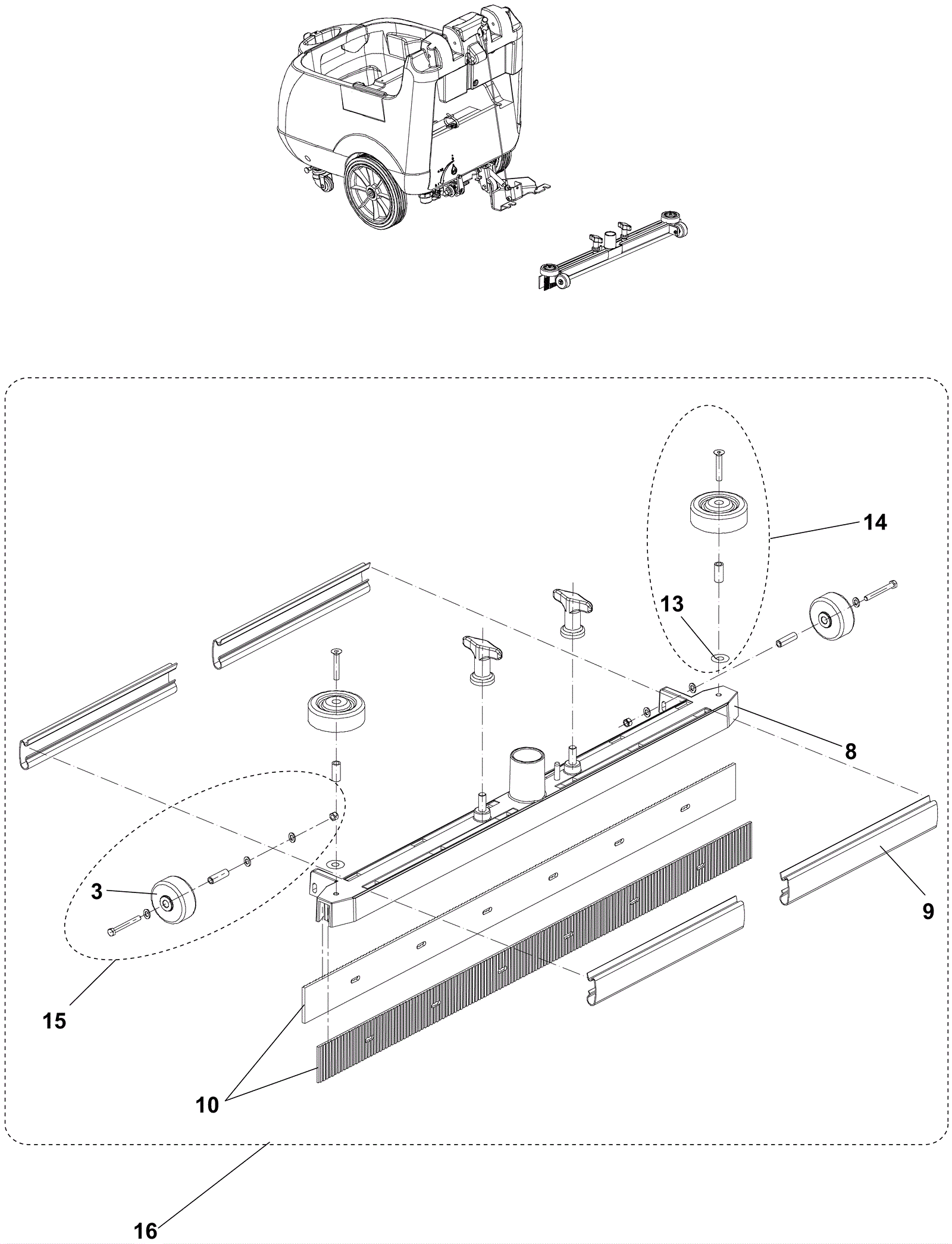 14
13
8
3
9
15
10
16