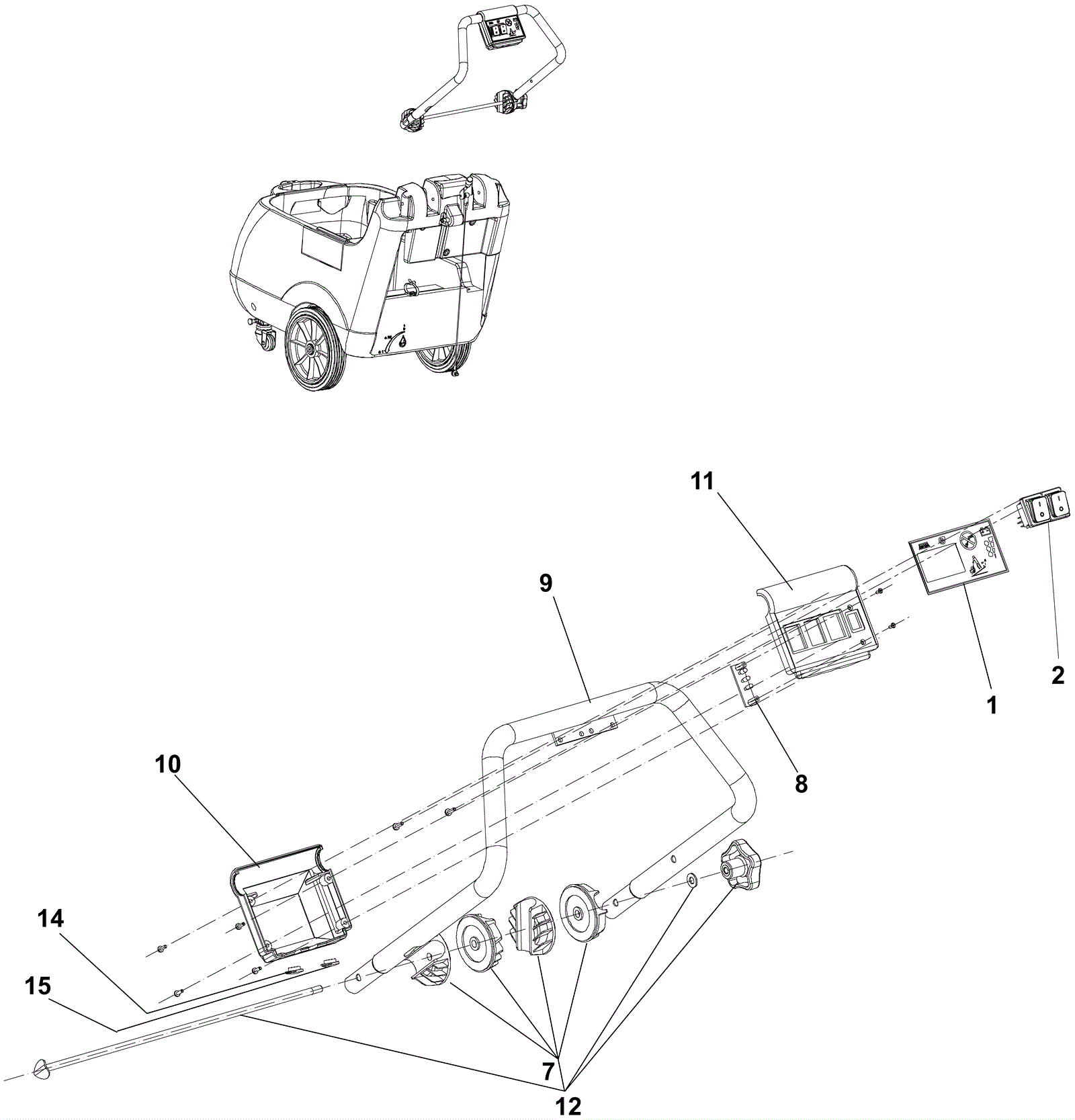 11

9

2

1

8

10

14

15

7

12