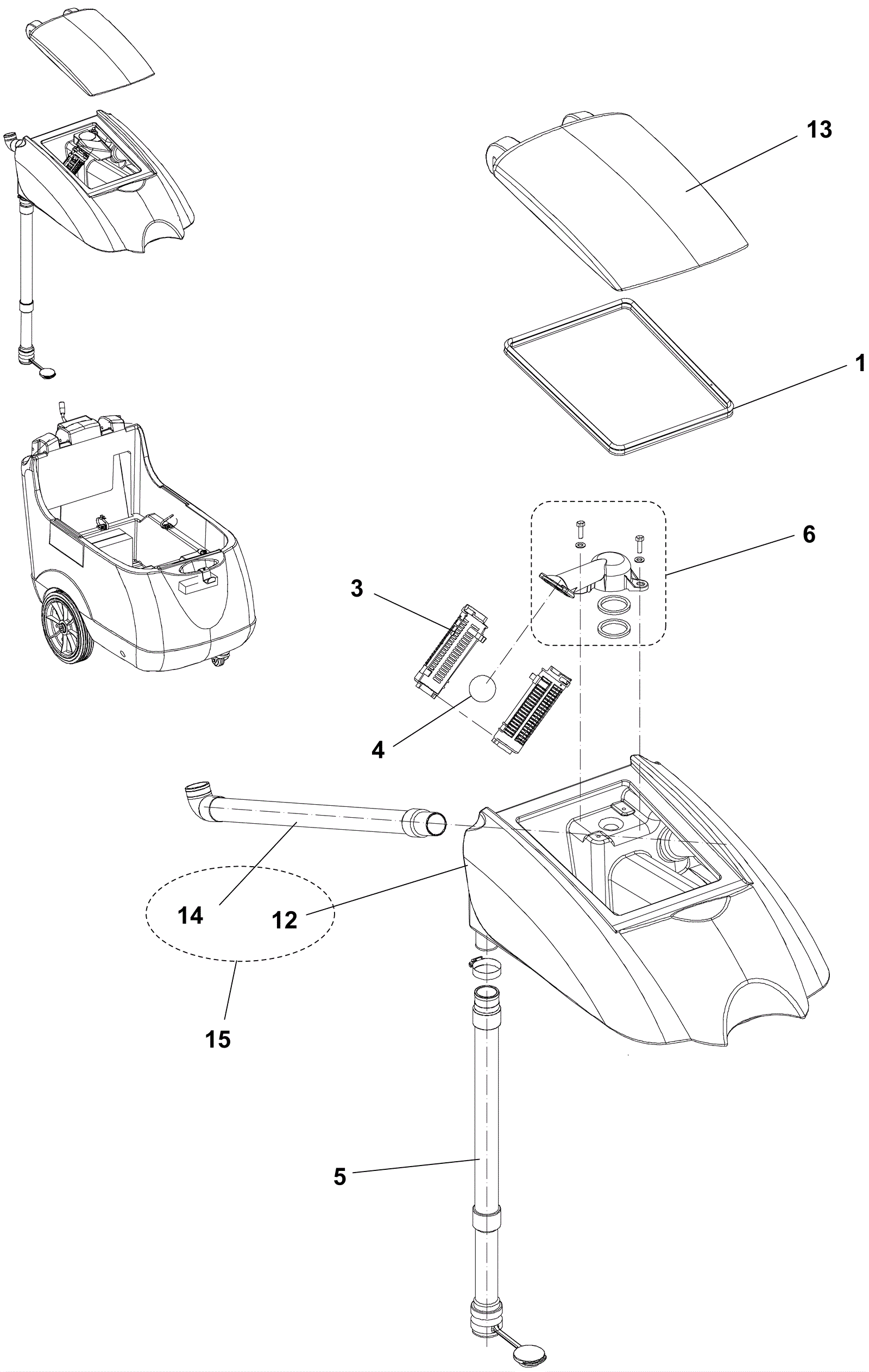 13

1

6

3

4

14

12

15

5