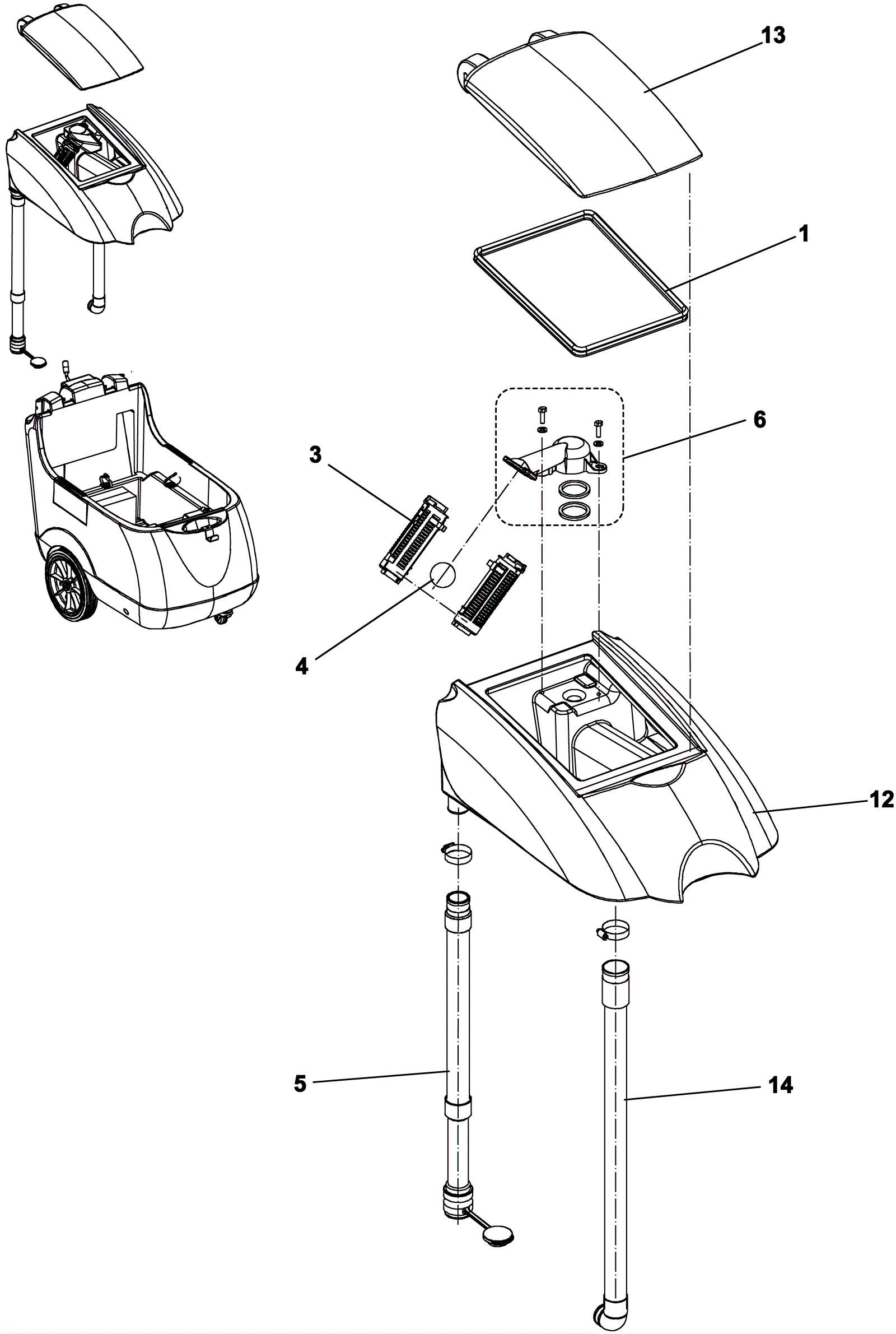 13

1

6

3

4

12

5

14