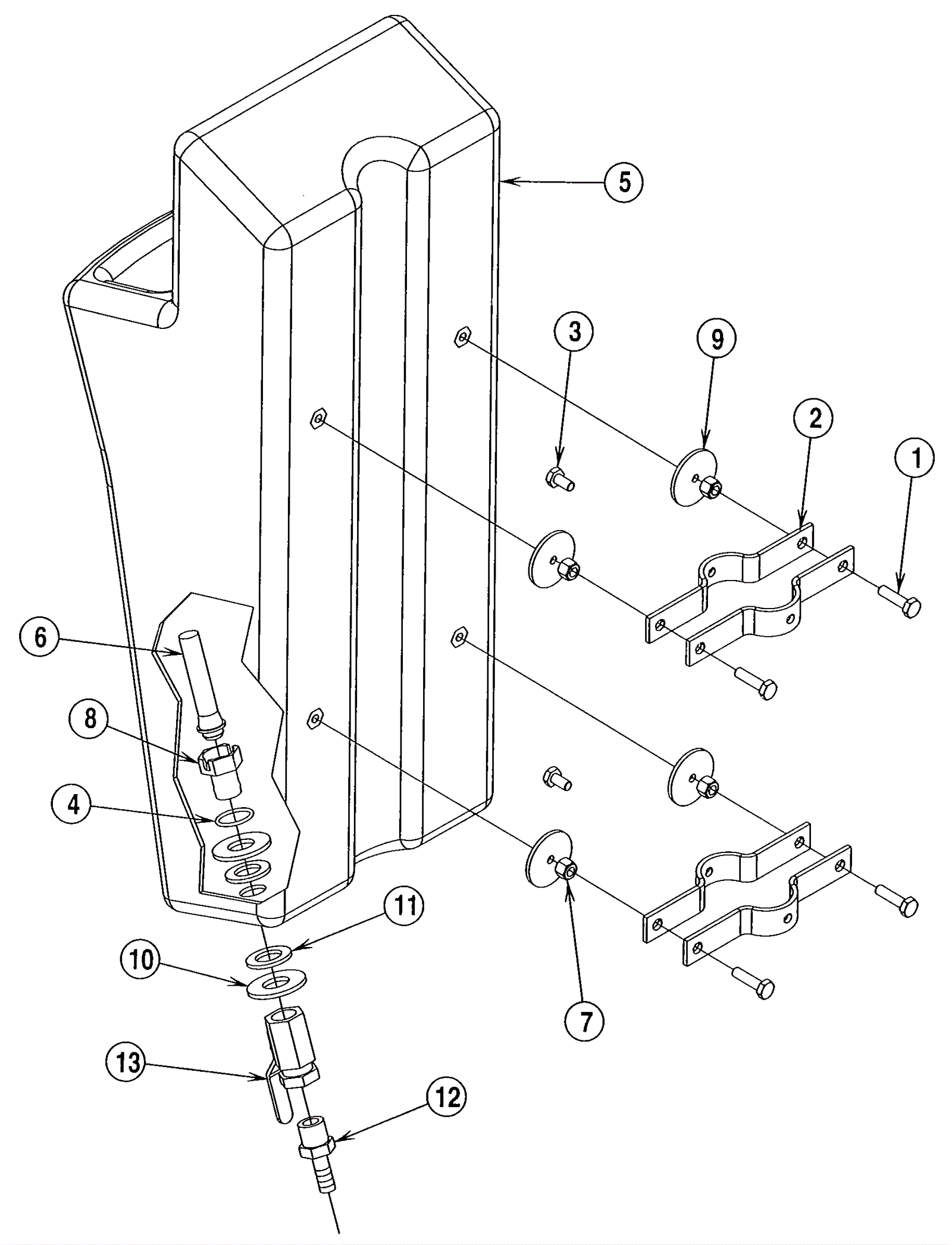 5
3
9
2
1
6
8
4
11
10
7
13
12