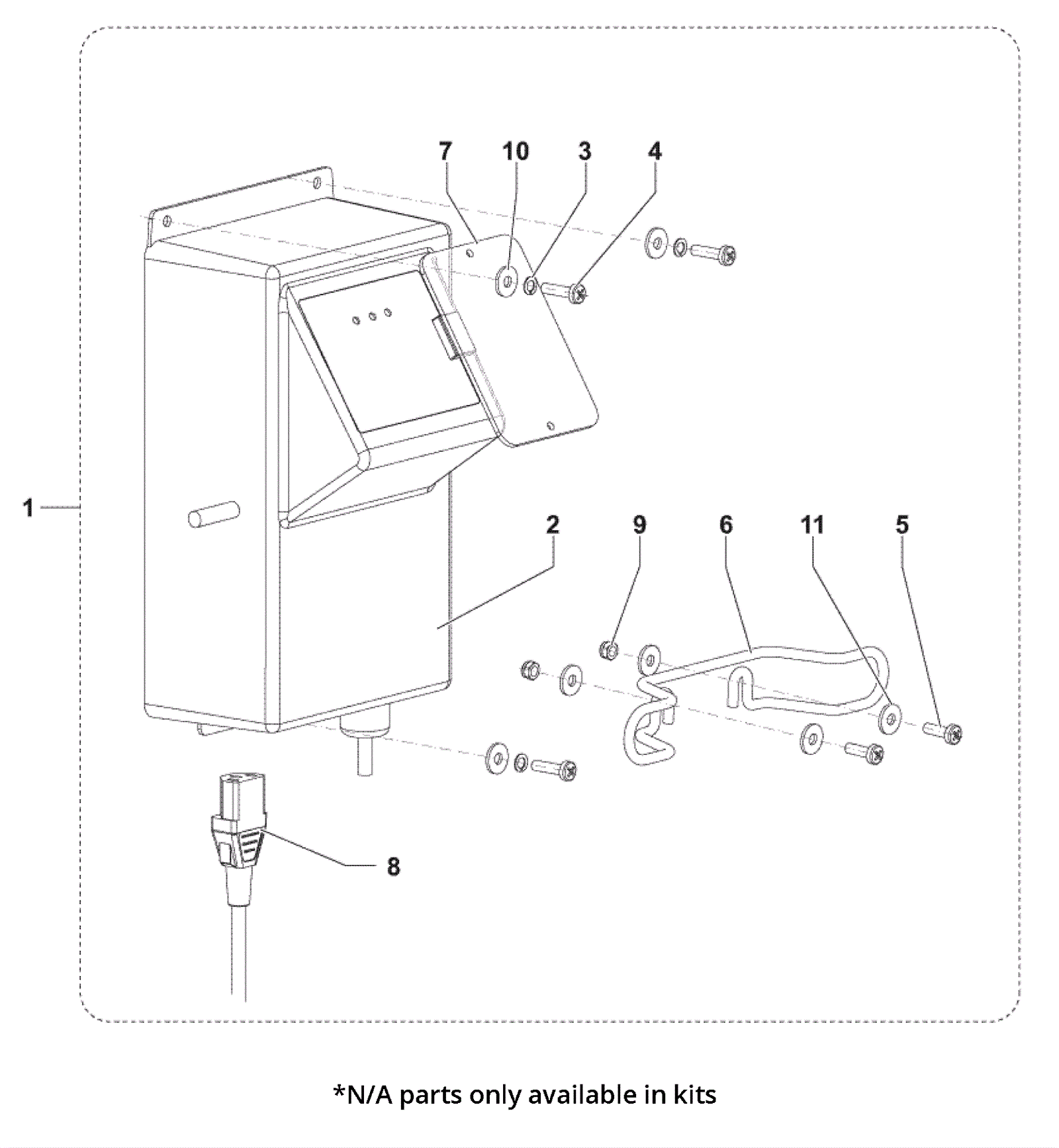 7
10
3
4
1
2
9
6
11
5
8

*N/A parts only available in kits