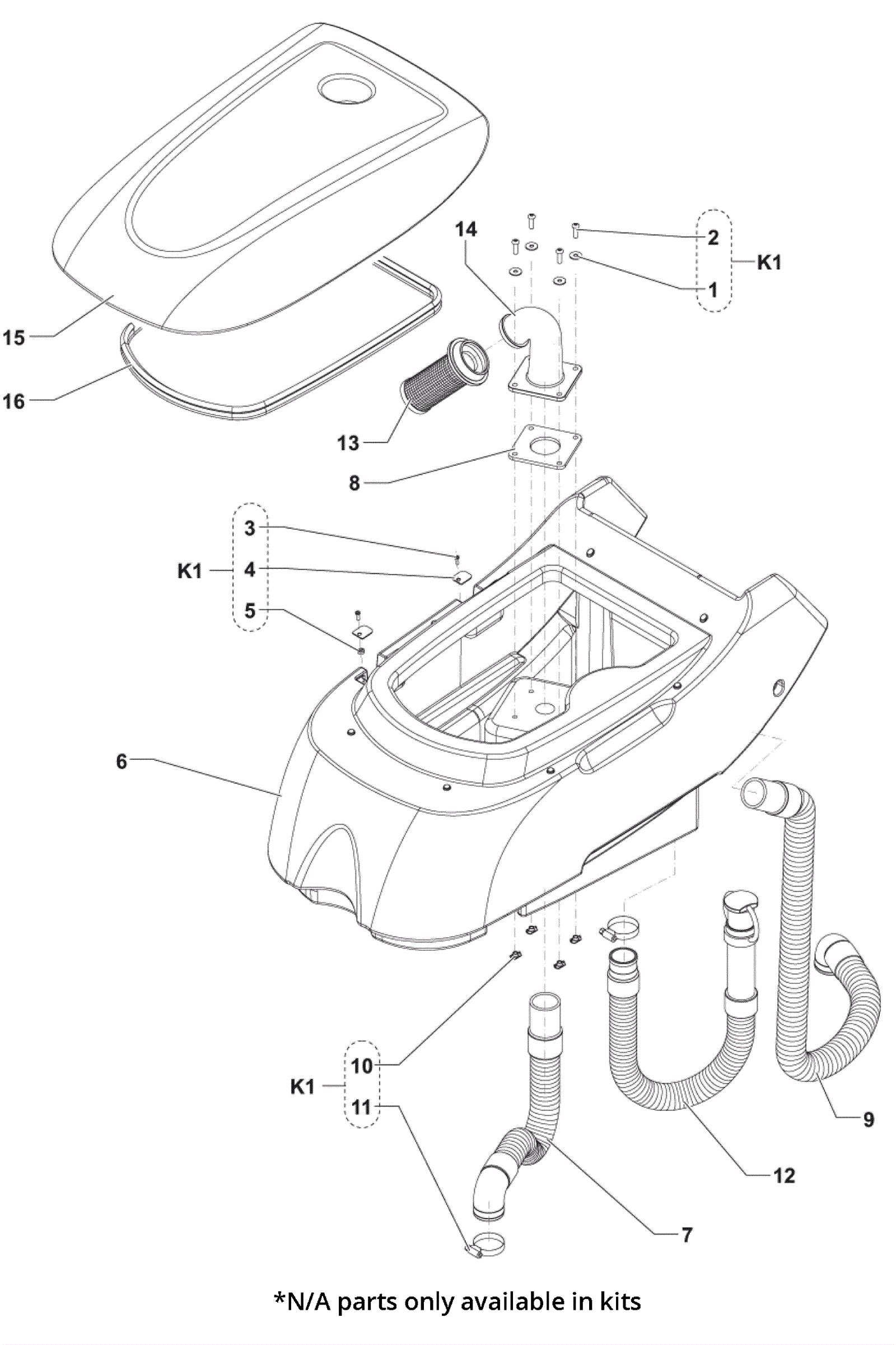 14
2
K1
1
15
16
13
8
3
K1
4
5
6
10
K1
11
9
12
7

*N/A parts only available in kits