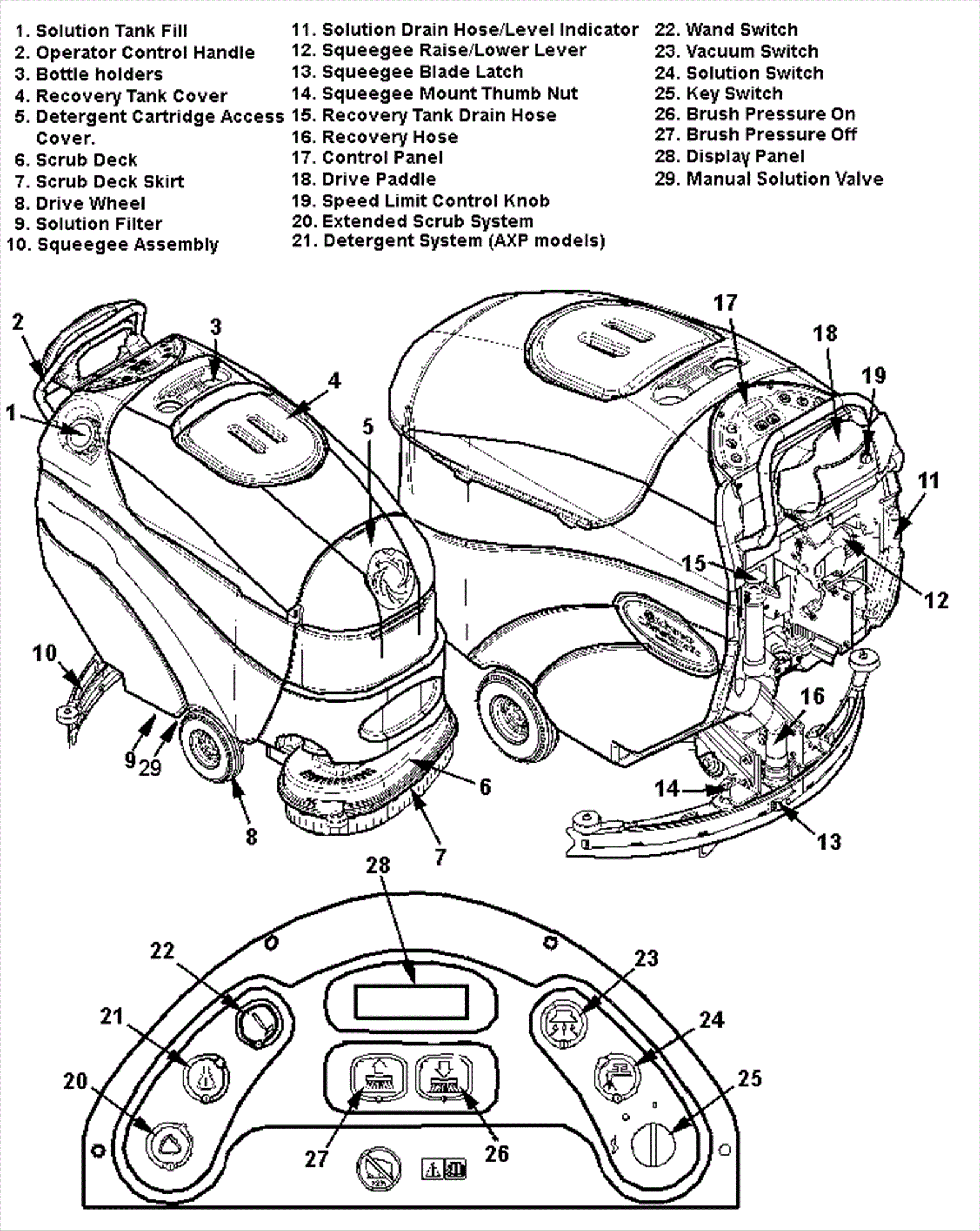 1. Solution Tank Fill
2. Operator Control Handle
3. Bottle holders
4. Recovery Tank Cover
5. Detergent Cartridge Access Cover.
6. Scrub Deck
7. Scrub Deck Skirt
8. Drive Wheel
9. Solution Filter
10. Squeegee Assembly

11. Solution Drain Hose/Level Indicator
12. Squeegee Raise/Lower Lever
13. Squeegee Blade Latch
14. Squeegee Mount Thumb Nut
15. Recovery Tank Drain Hose
16. Recovery Hose
17. Control Panel
18. Drive Paddle
19. Speed Limit Control Knob
20. Extended Scrub System
21. Detergent System (AXP models)

22. Wand Switch
23. Vacuum Switch
24. Solution Switch
25. Key Switch
26. Brush Pressure On
27. Brush Pressure Off
28. Display Panel
29. Manual Solution Valve

2
3
4
1
5
17
18
19
11
15
12
10
9
29
8
6
7
16
14
13
28
22
23
21
24
20
25
27
26