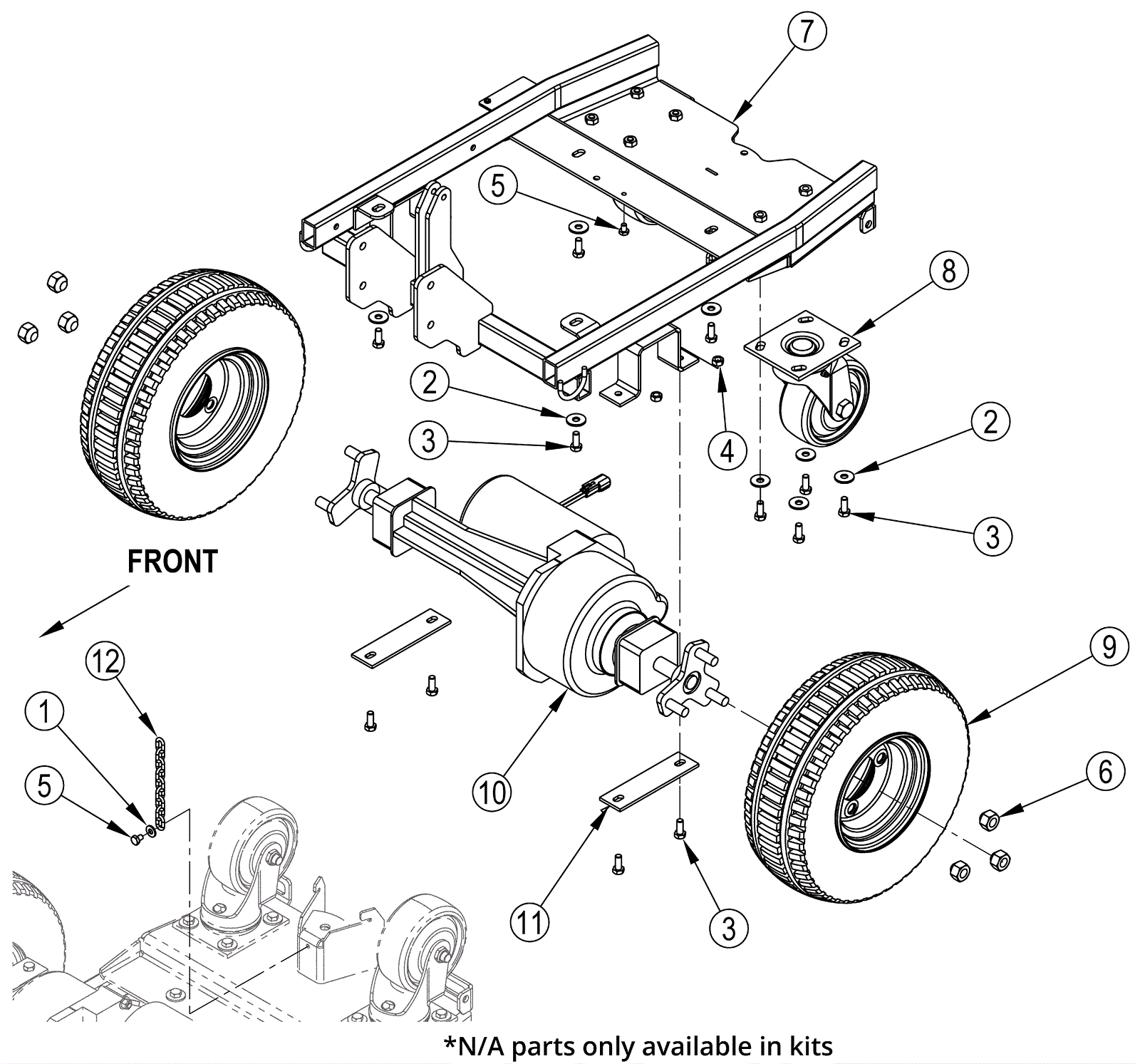 7
5
8
2
3
4
2
3
FRONT
12
1
5
10
9
6
11
3
*N/A parts only available in kits