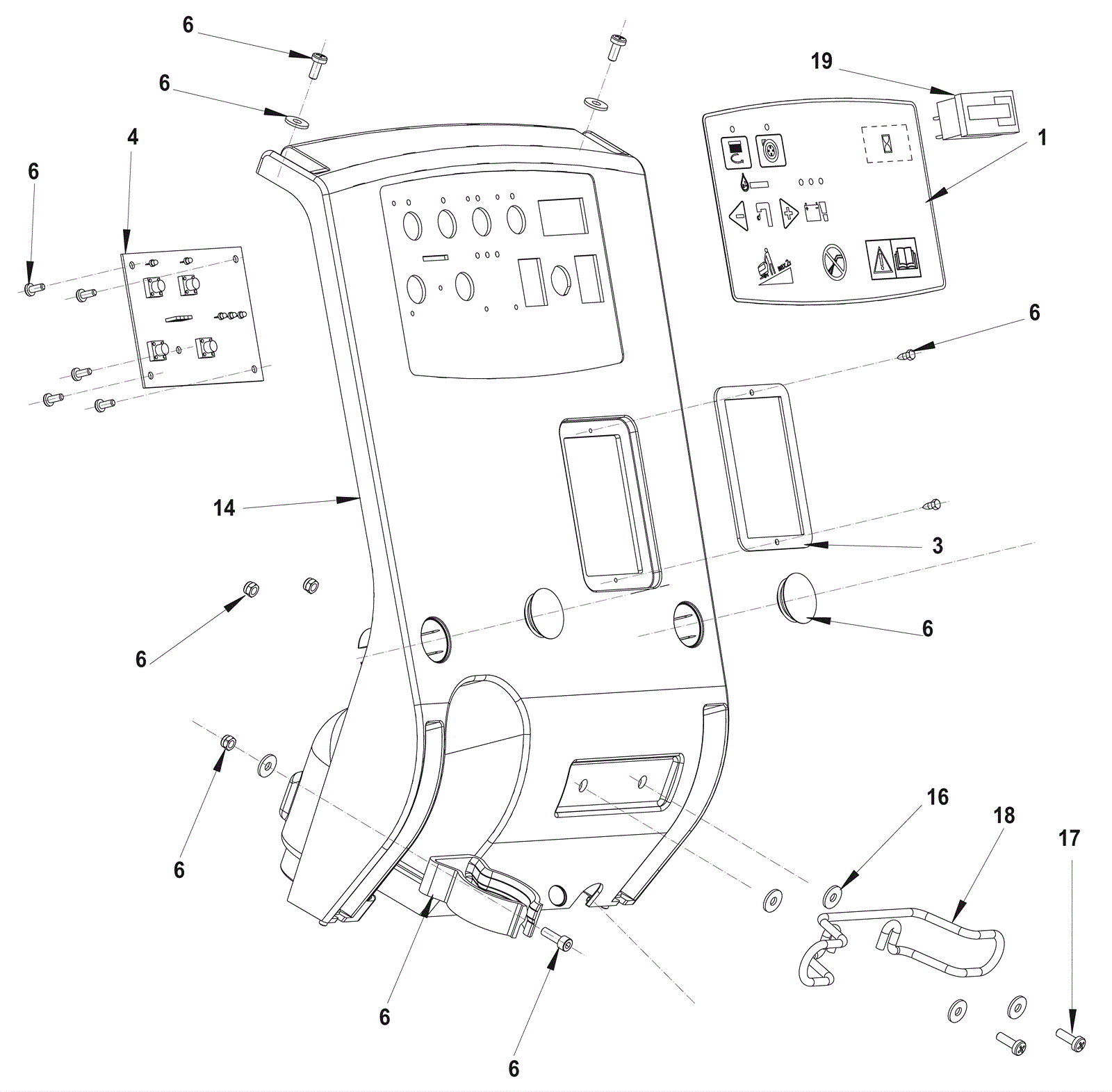 6
6
19
4
1
6
6
14
3
6
6
6
16
18
17
6
6