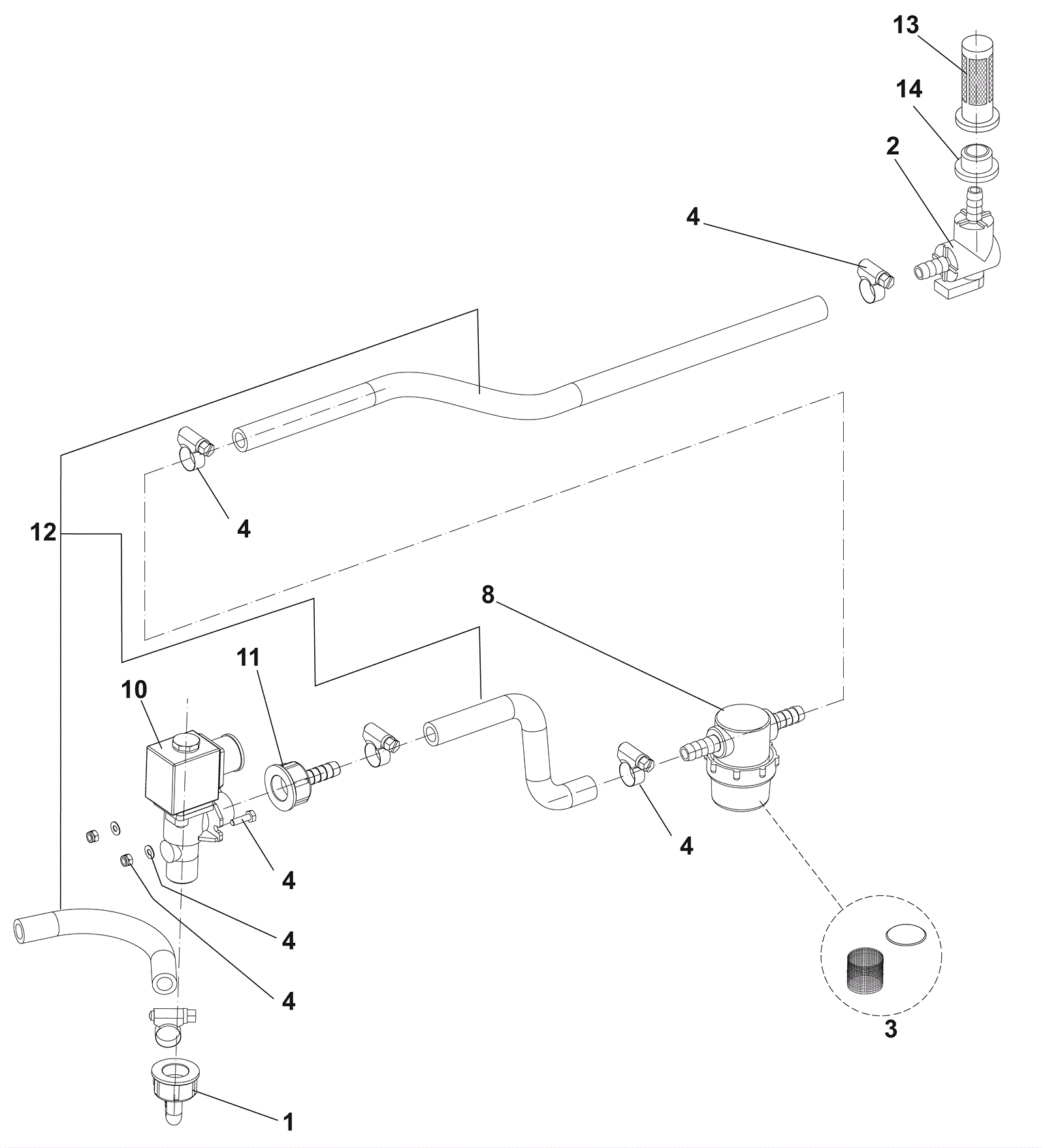 13
14
2
4
4
12
8
11
10
4
4
4
4
3
1