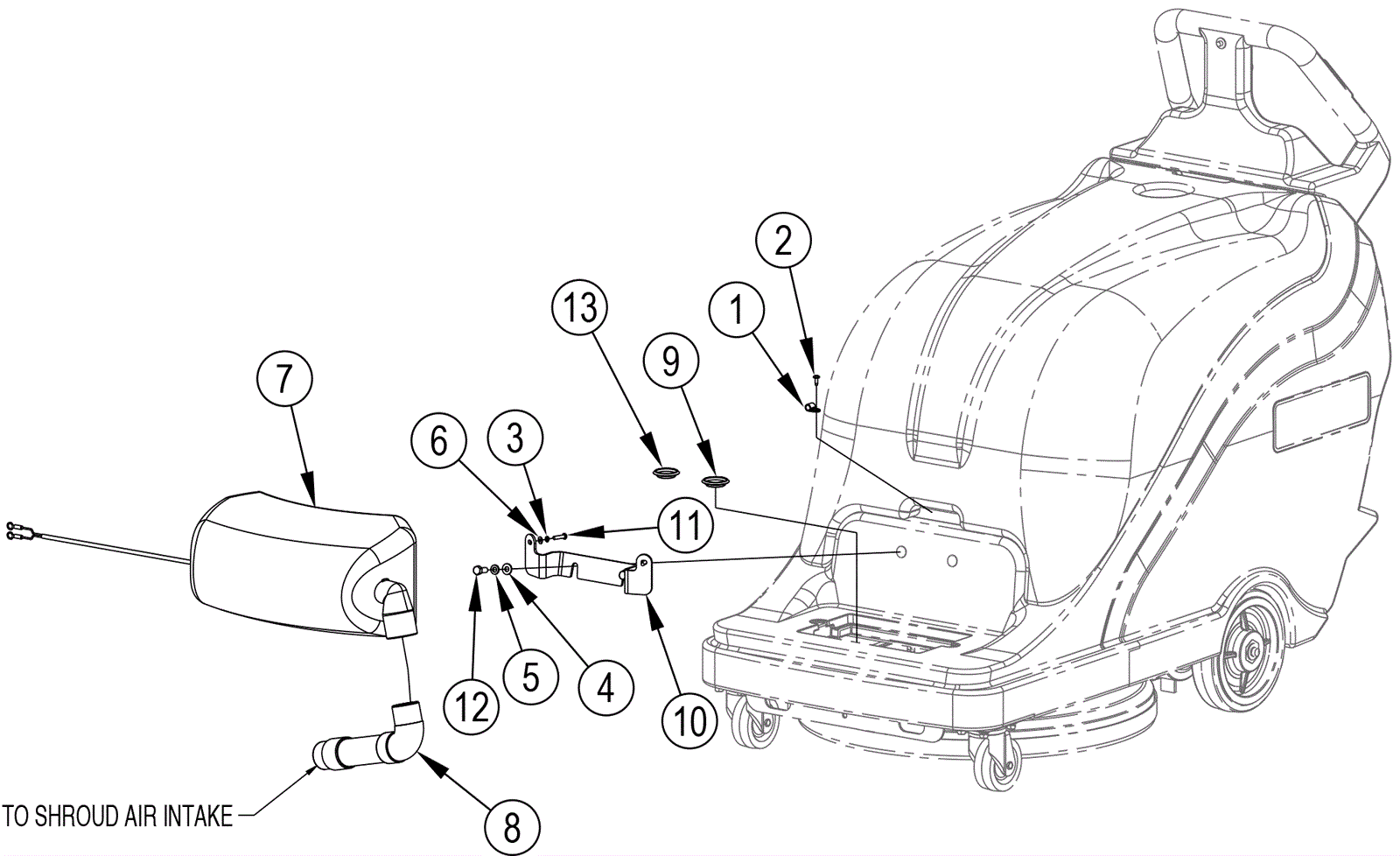 2

13

1

9

7

6

3

11

12

5

4

10

8

TO SHROUD AIR INTAKE