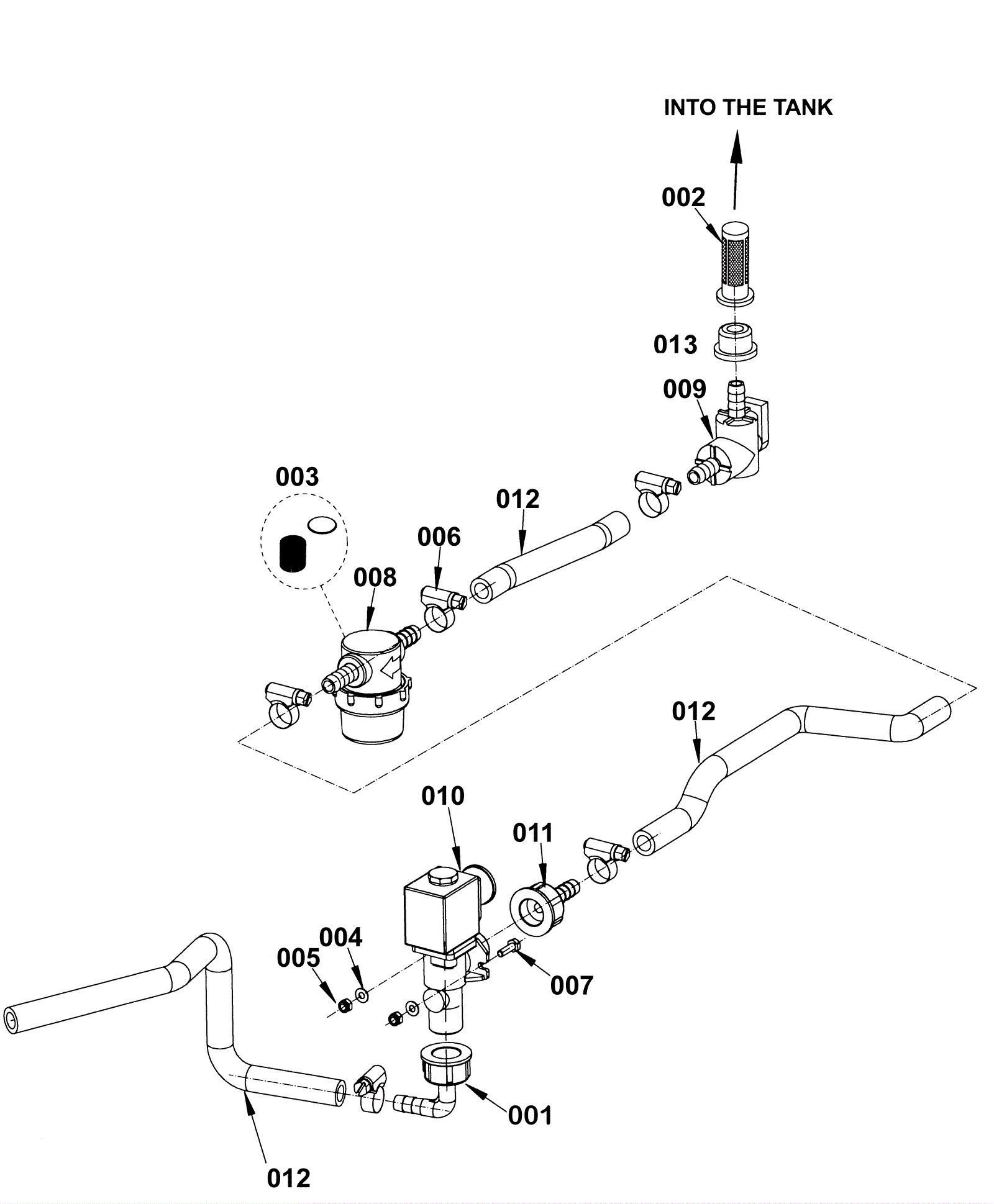 INTO THE TANK

002

013

009

003

012

006

008

012

010

011

004

005

007

001

012