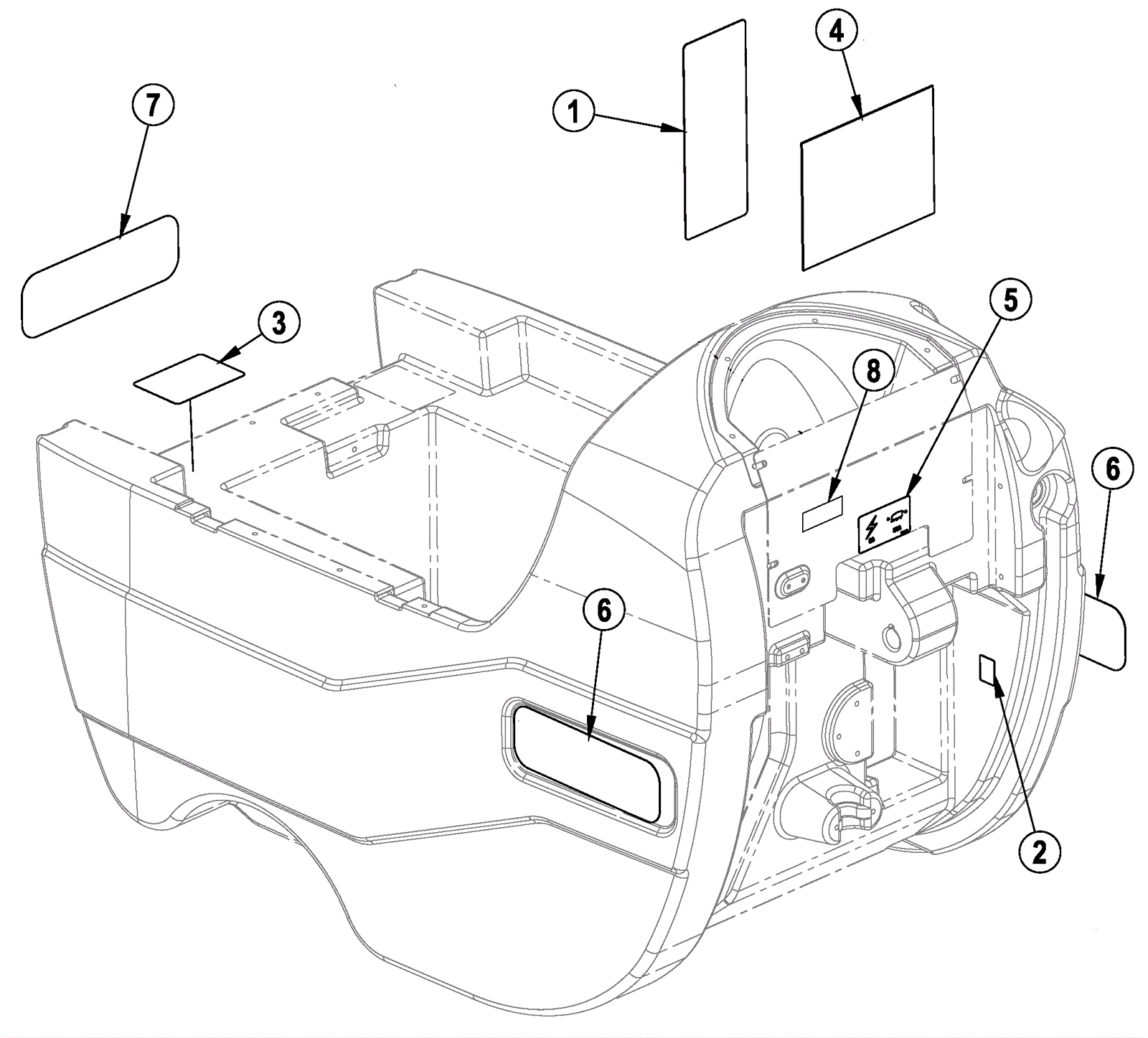 7

1

4

3

5

8

6

6

2