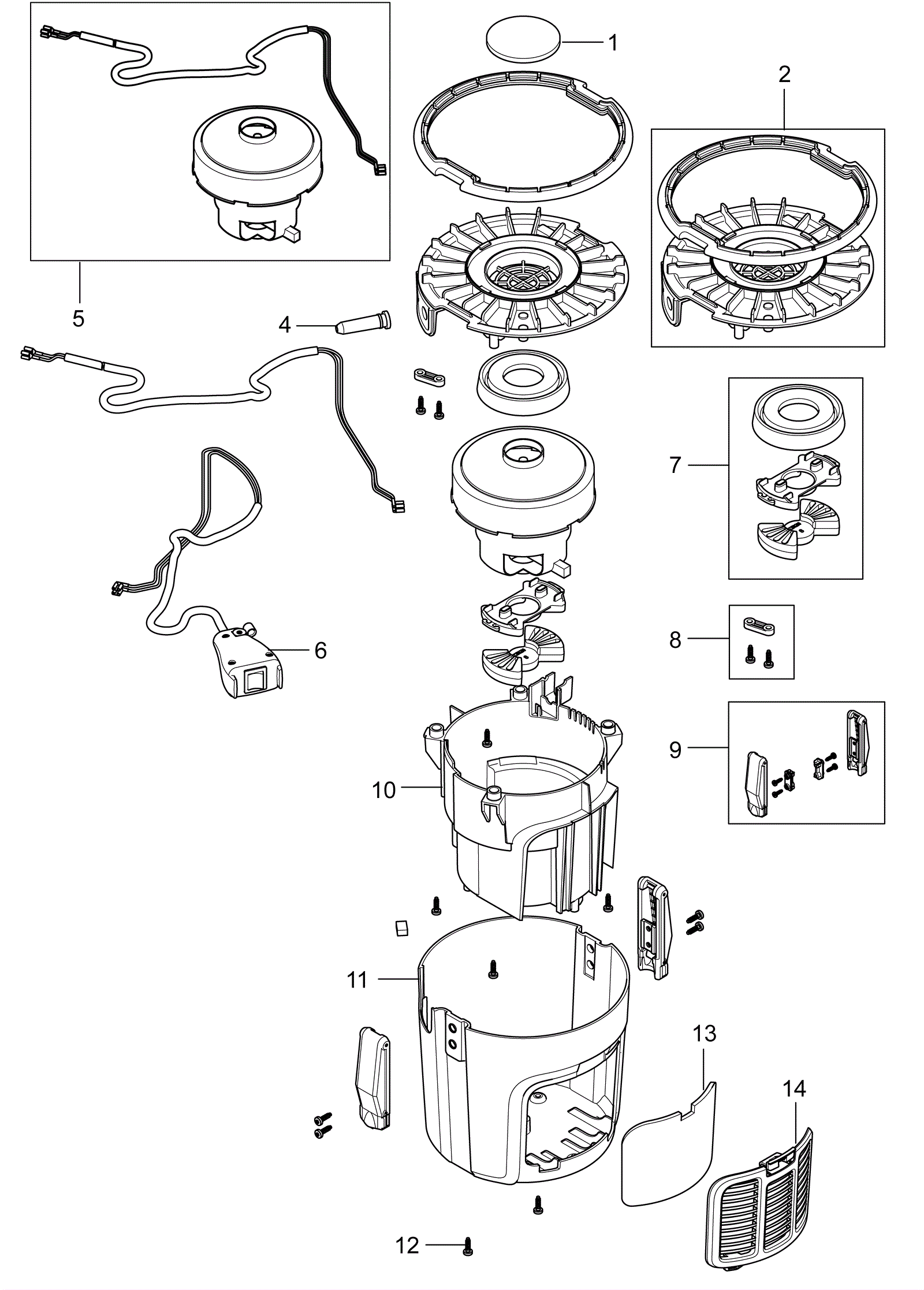 1
2
5
4
7
6
8
9
10
11
13
14
12