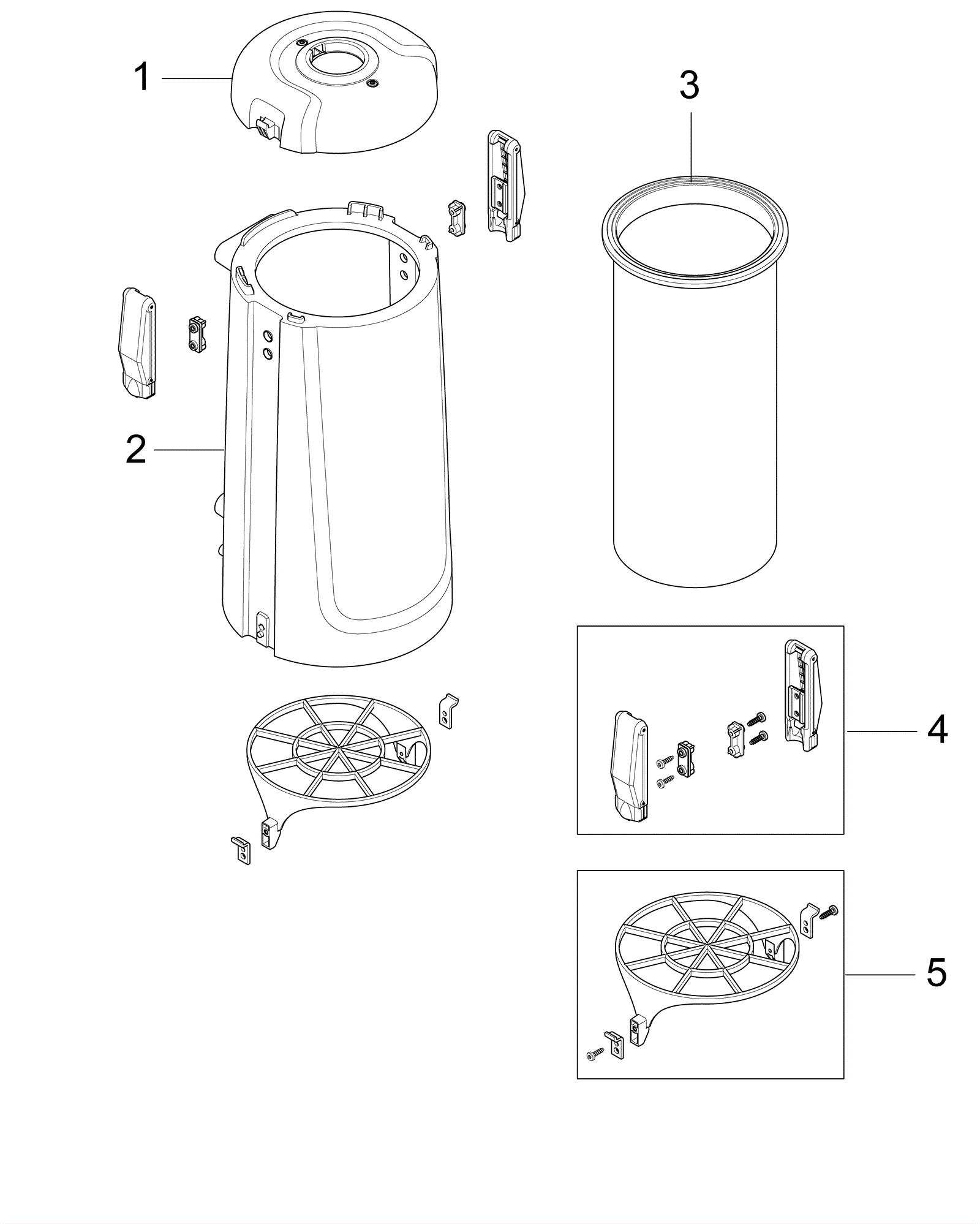 1
3
2
4
5