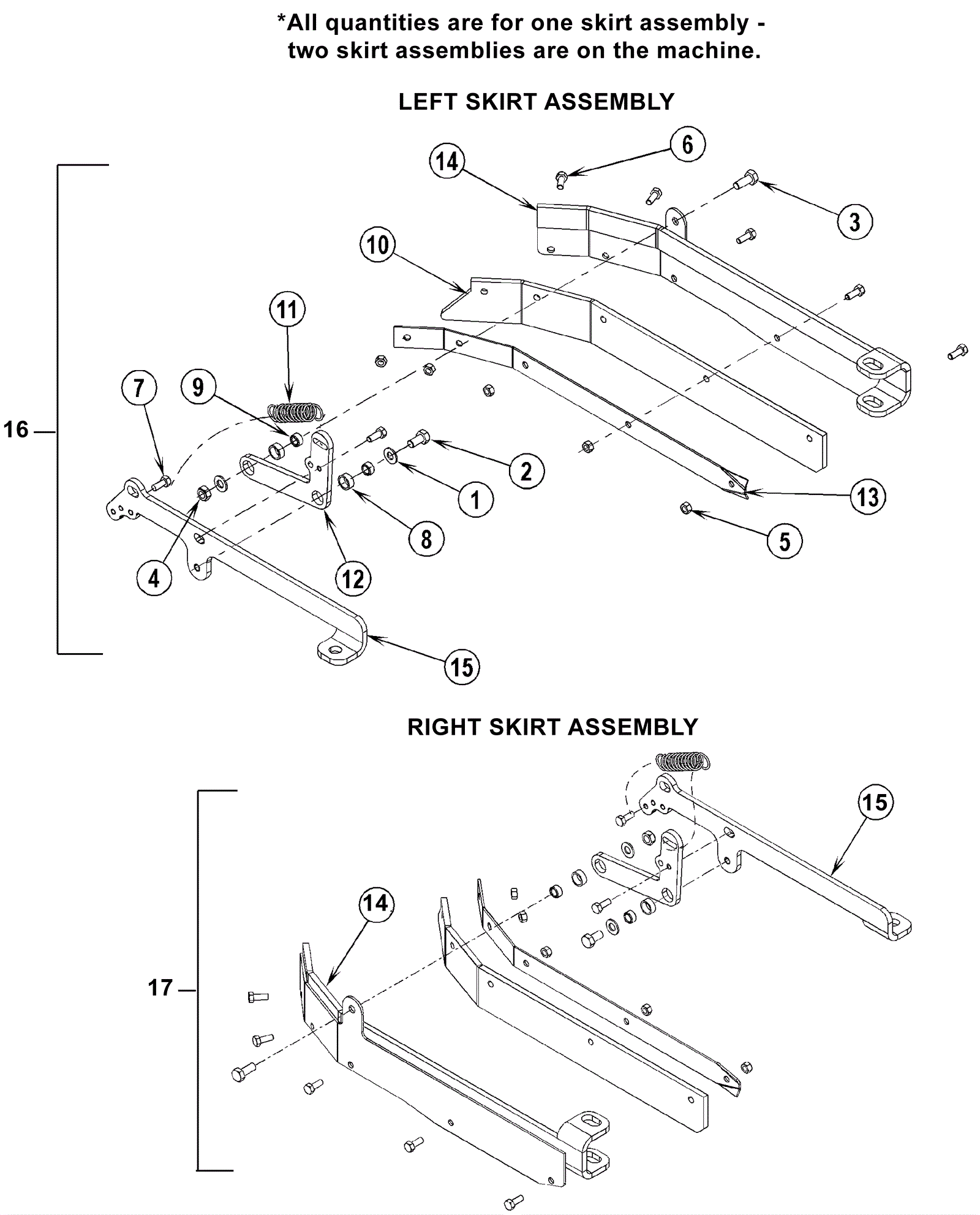 *All quantities are for one skirt assembly - two skirt assemblies are on the machine.

LEFT SKIRT ASSEMBLY

14
6
3
10
11
7
9
16
2
1
13
8
5
4
12
15

RIGHT SKIRT ASSEMBLY

15
14
17