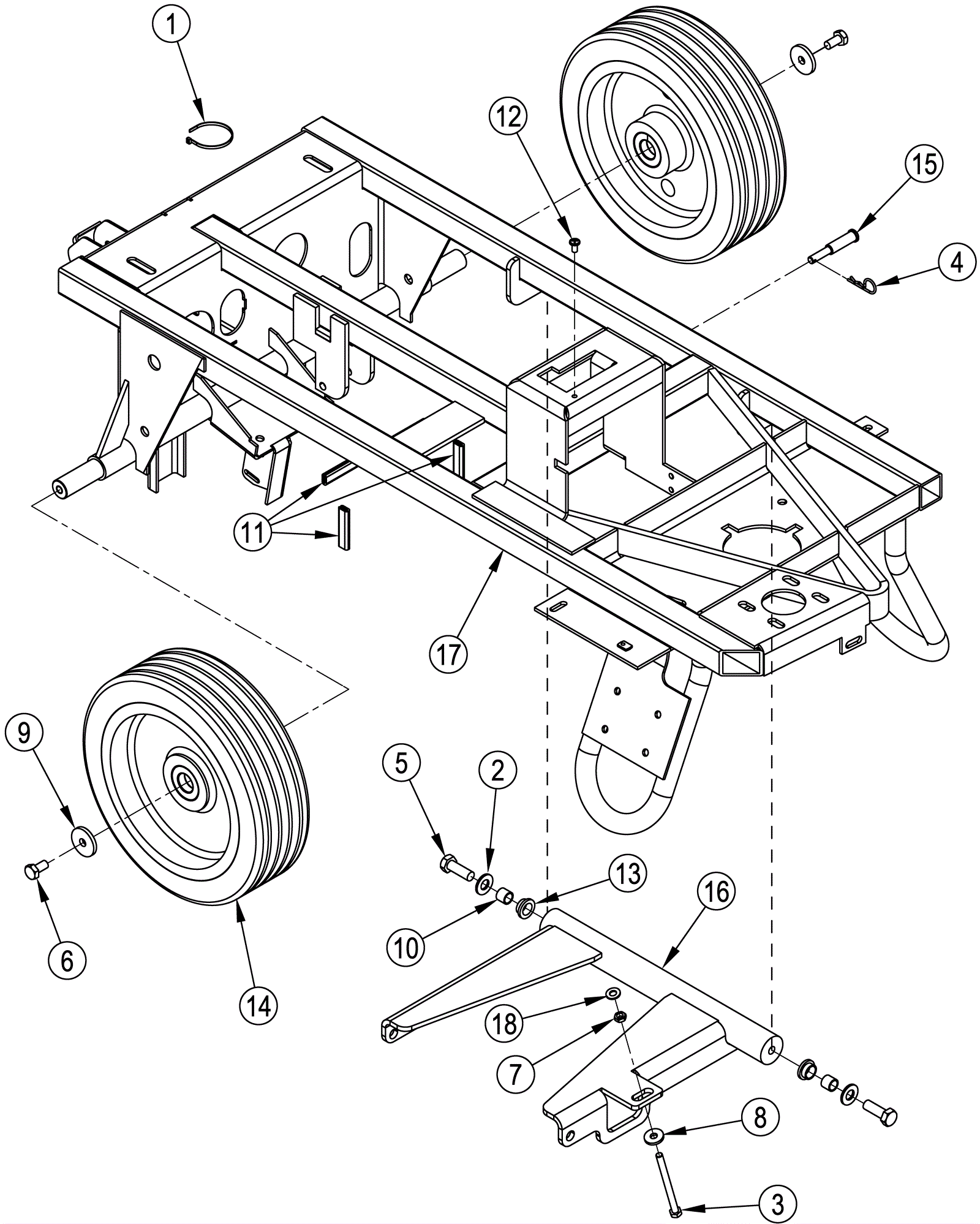 1
12
15
4
11
17
9
5
2
13
16
10
6
14
18
7
8
3