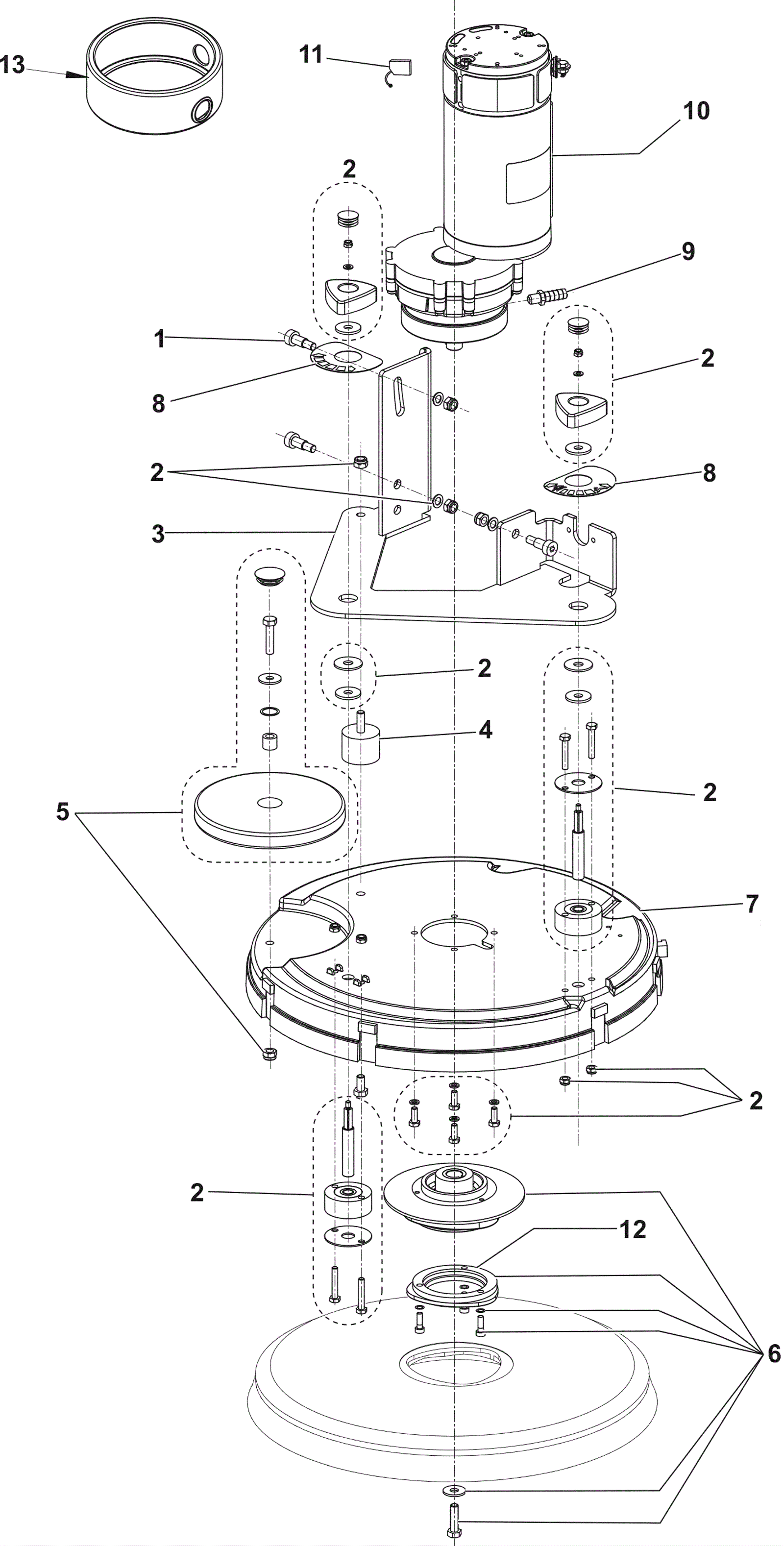 13
11
10
2
9
1
2
8
2
8
3
2
4
5
2
7
2
2
12
6