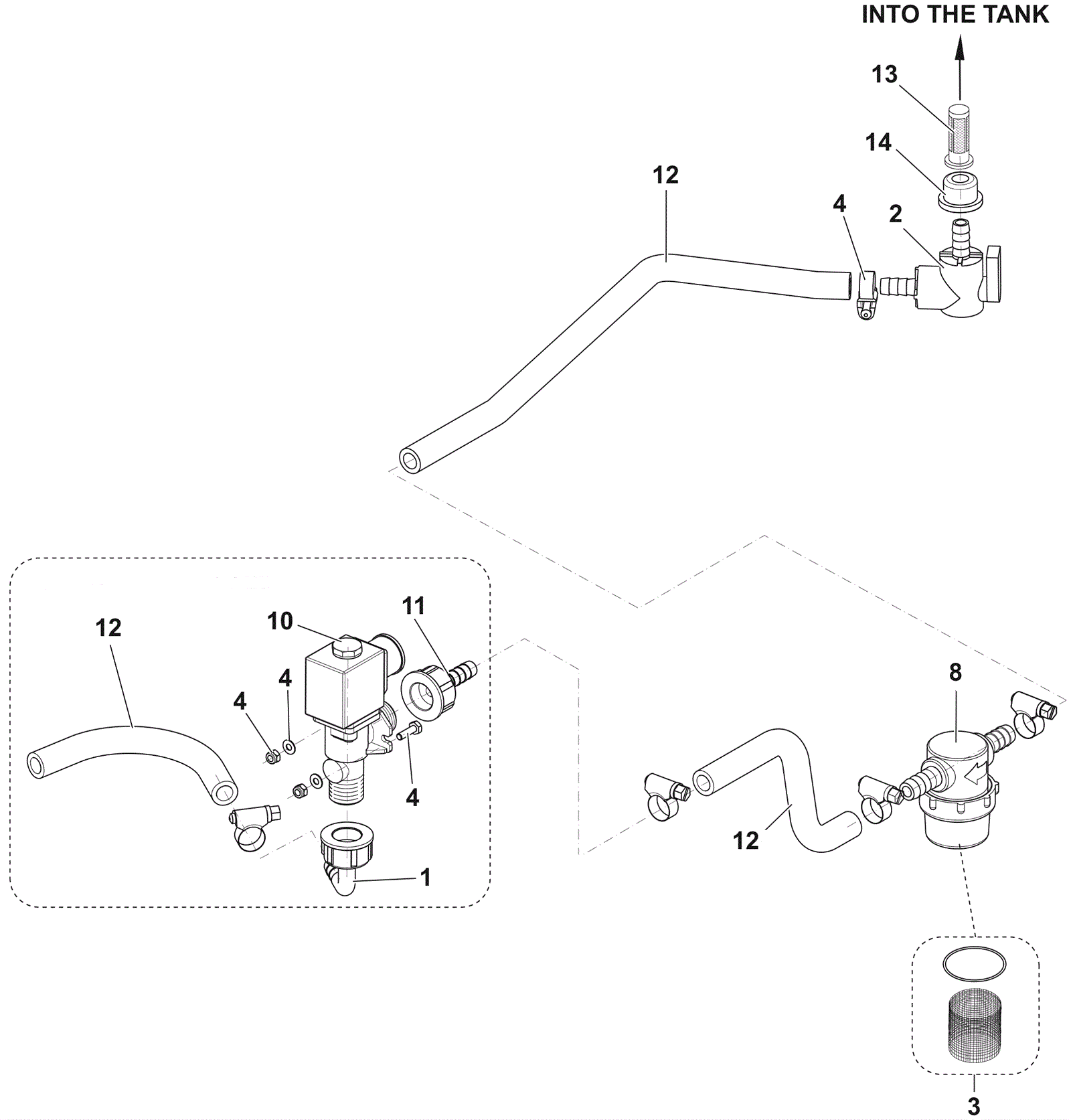 INTO THE TANK

13

14

12

4

2

12

10

11

4

4

4

1

8

12

3