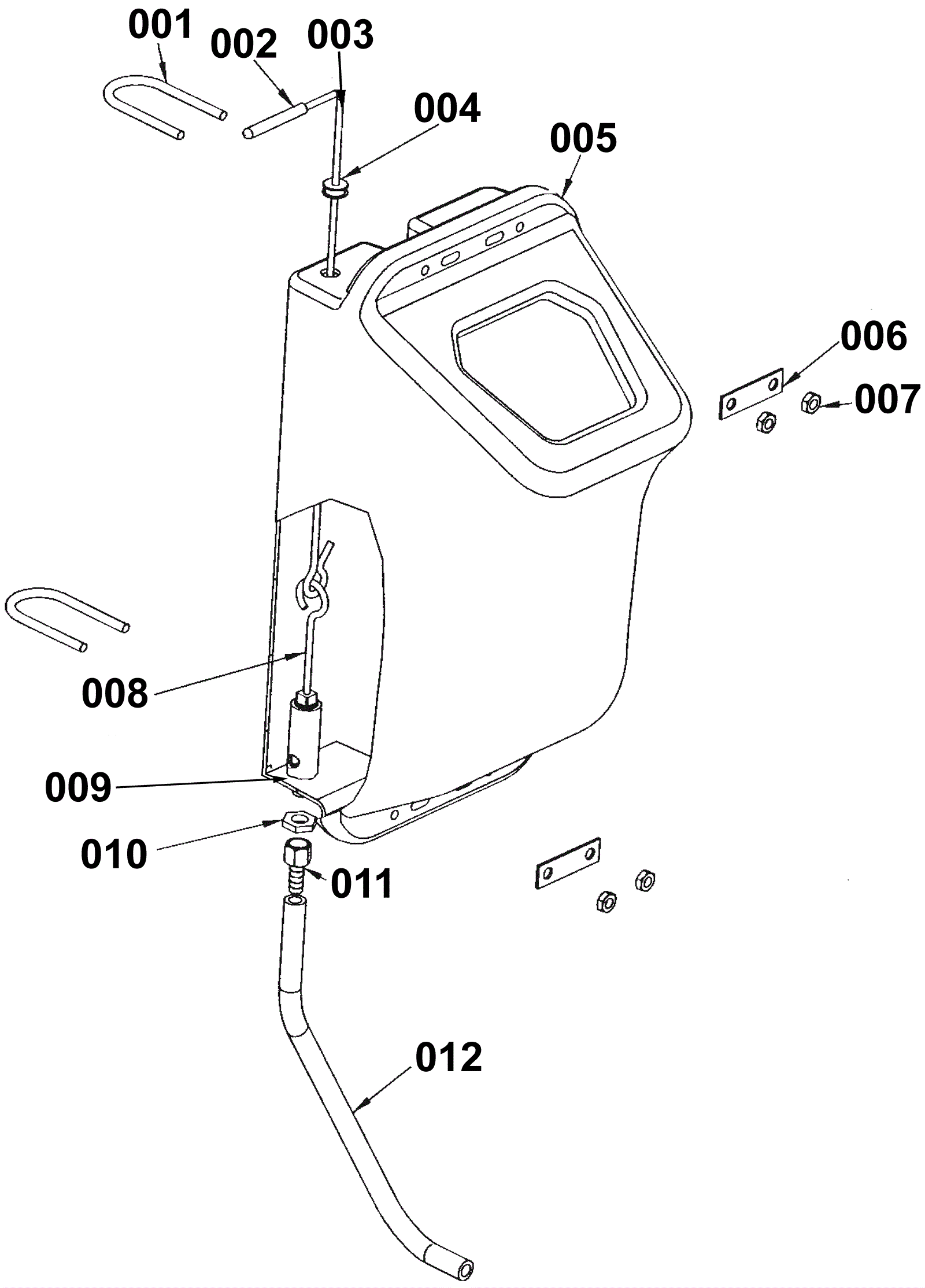 001
002
003
004
005
006
007
008
009
010
011
012