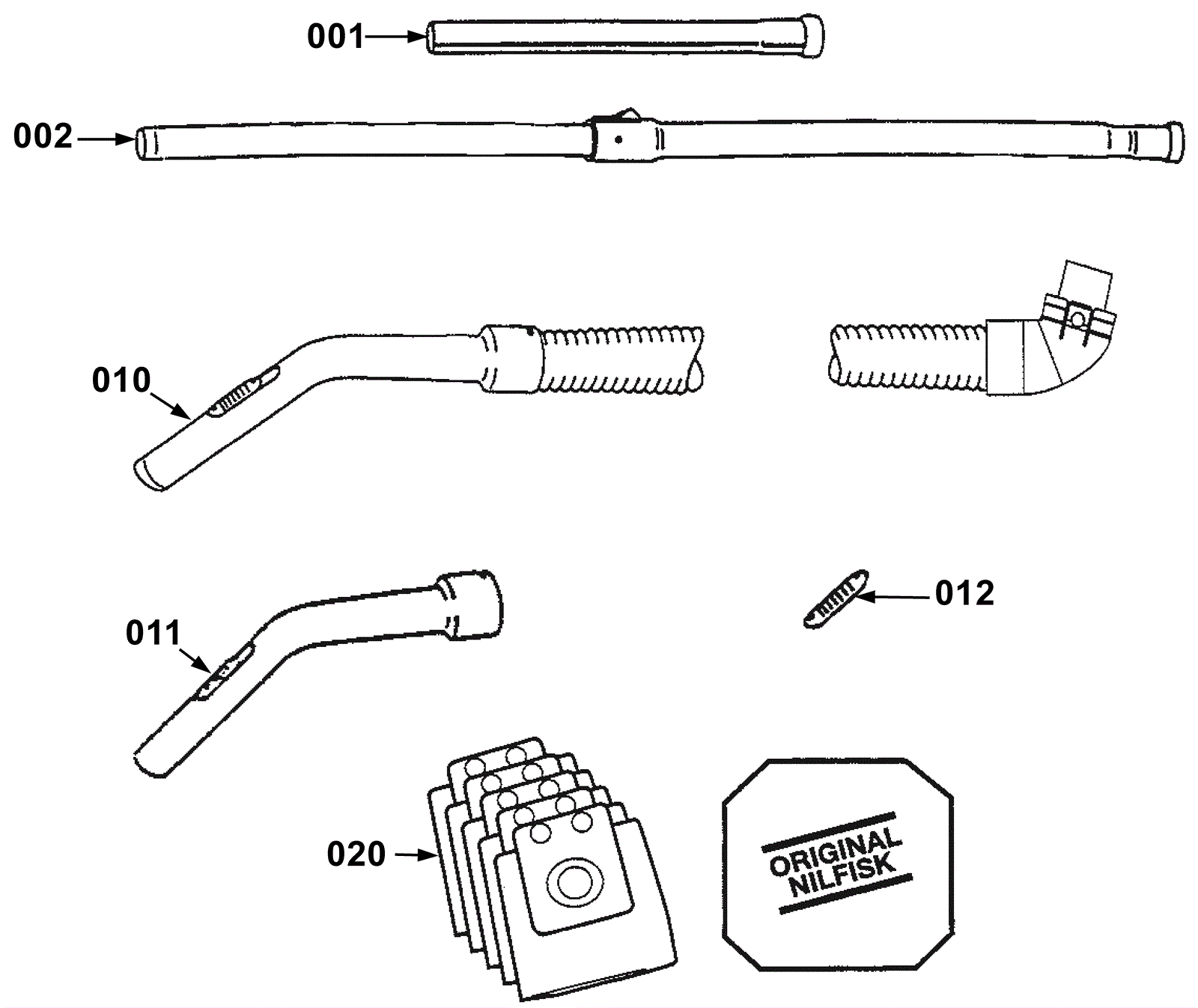 001

002

010

011

012

020

ORIGINAL NILFISK