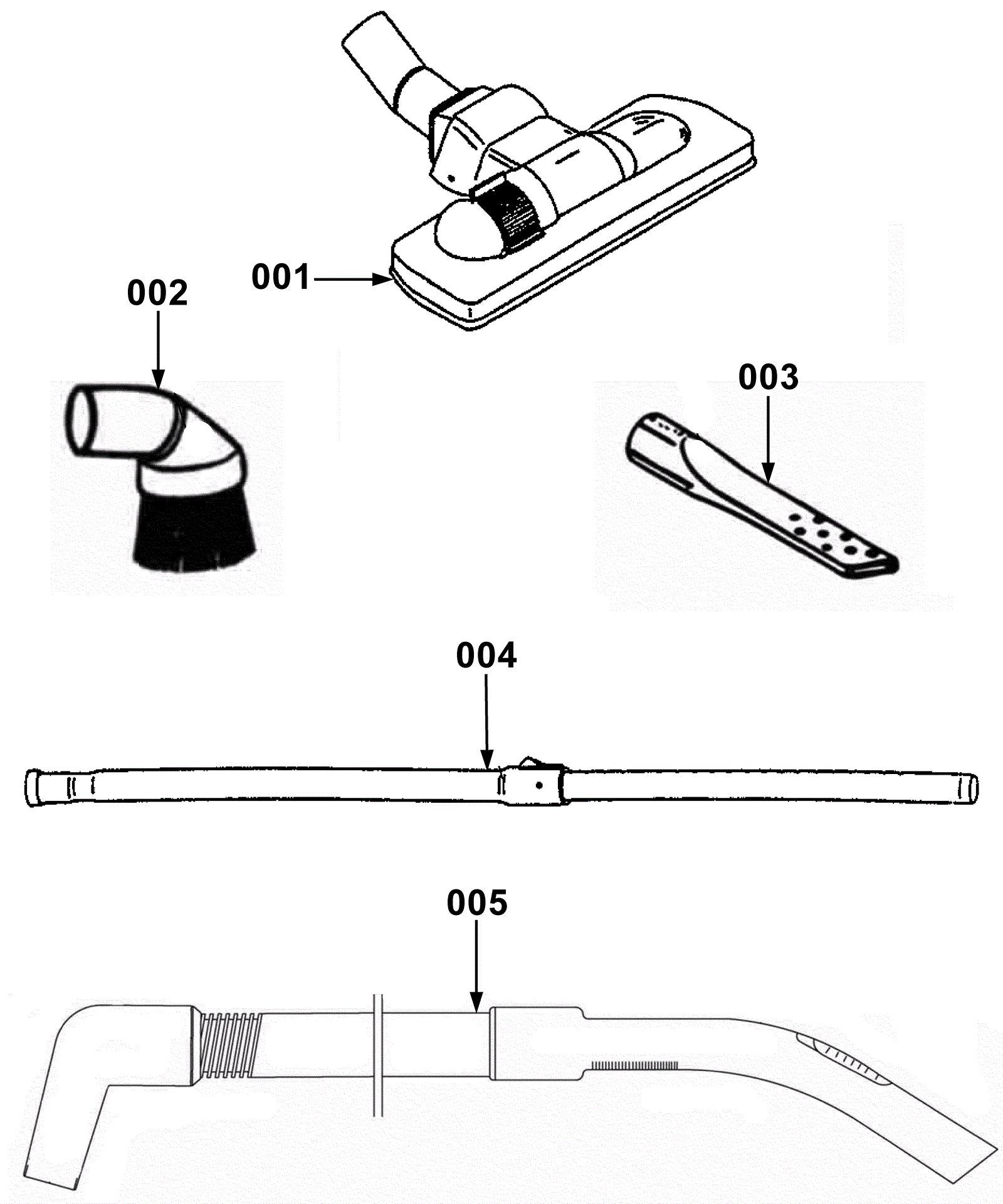 001

002

003

004

005