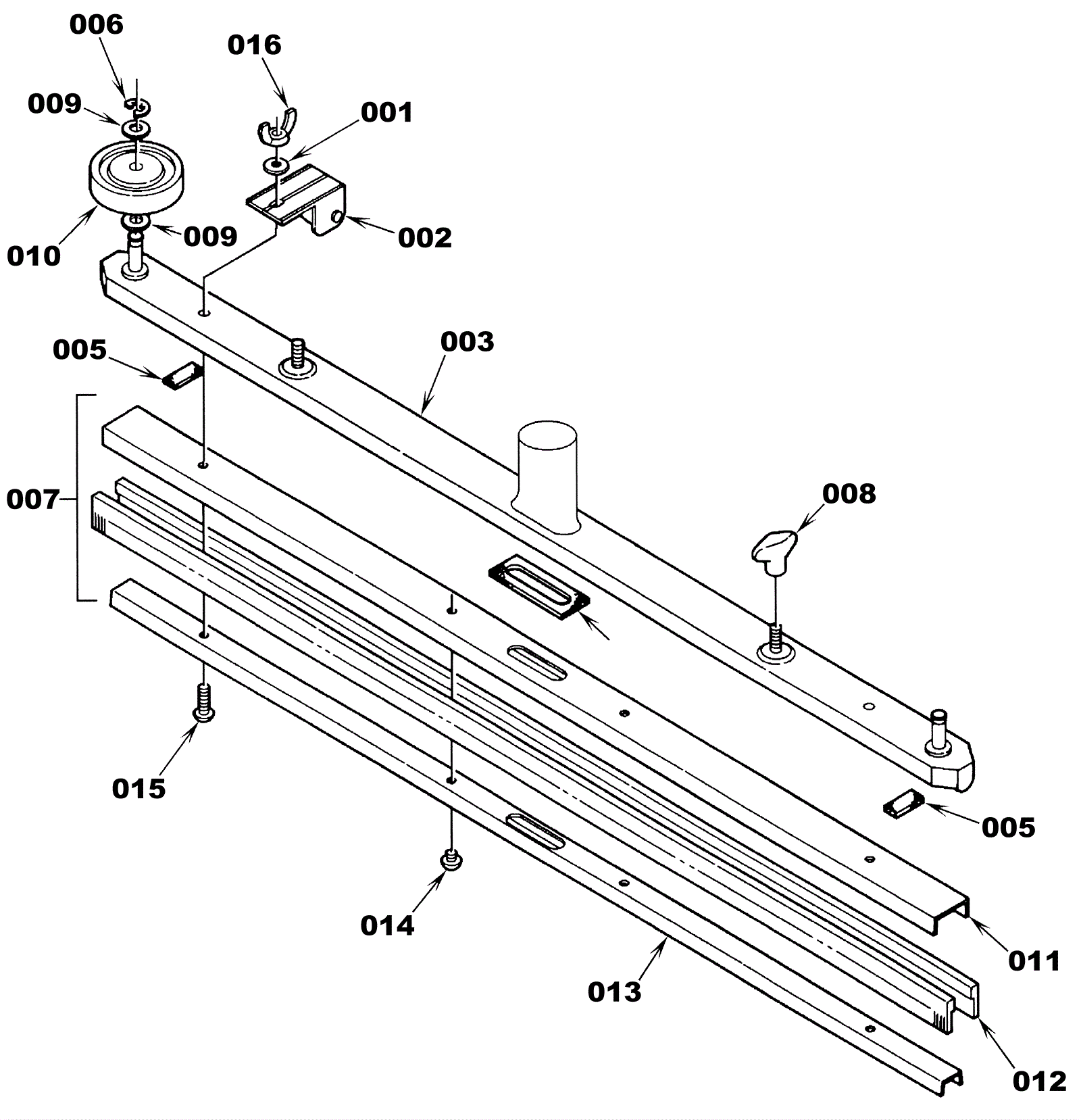 006
016
009
001
010
009
002
005
003
007
008
015
005
014
011
013
012