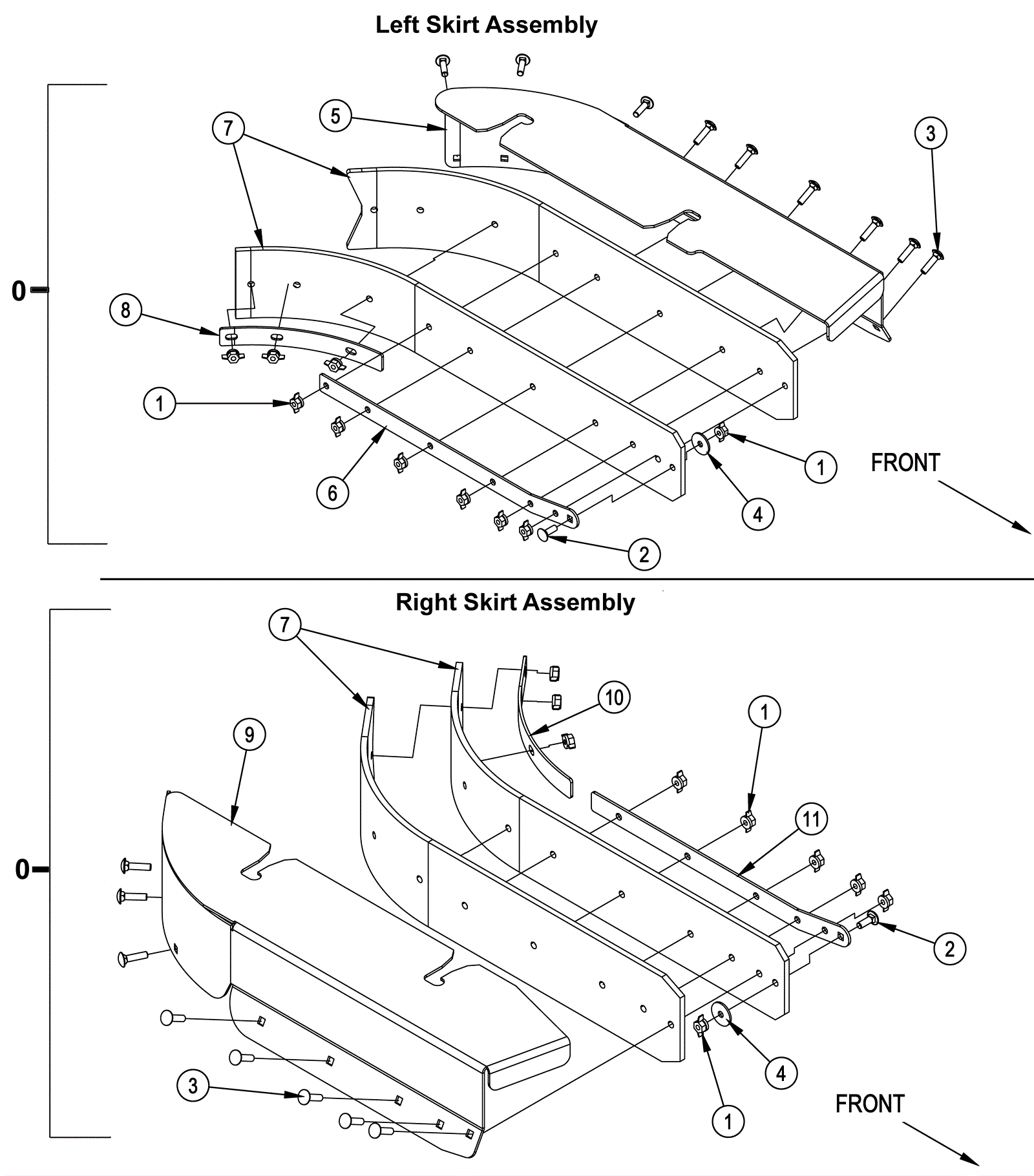 Left Skirt Assembly

0

5
7
3
8
1
6
1
4
2
FRONT

Right Skirt Assembly

0

7
10
9
1
11
2
4
3
1
FRONT