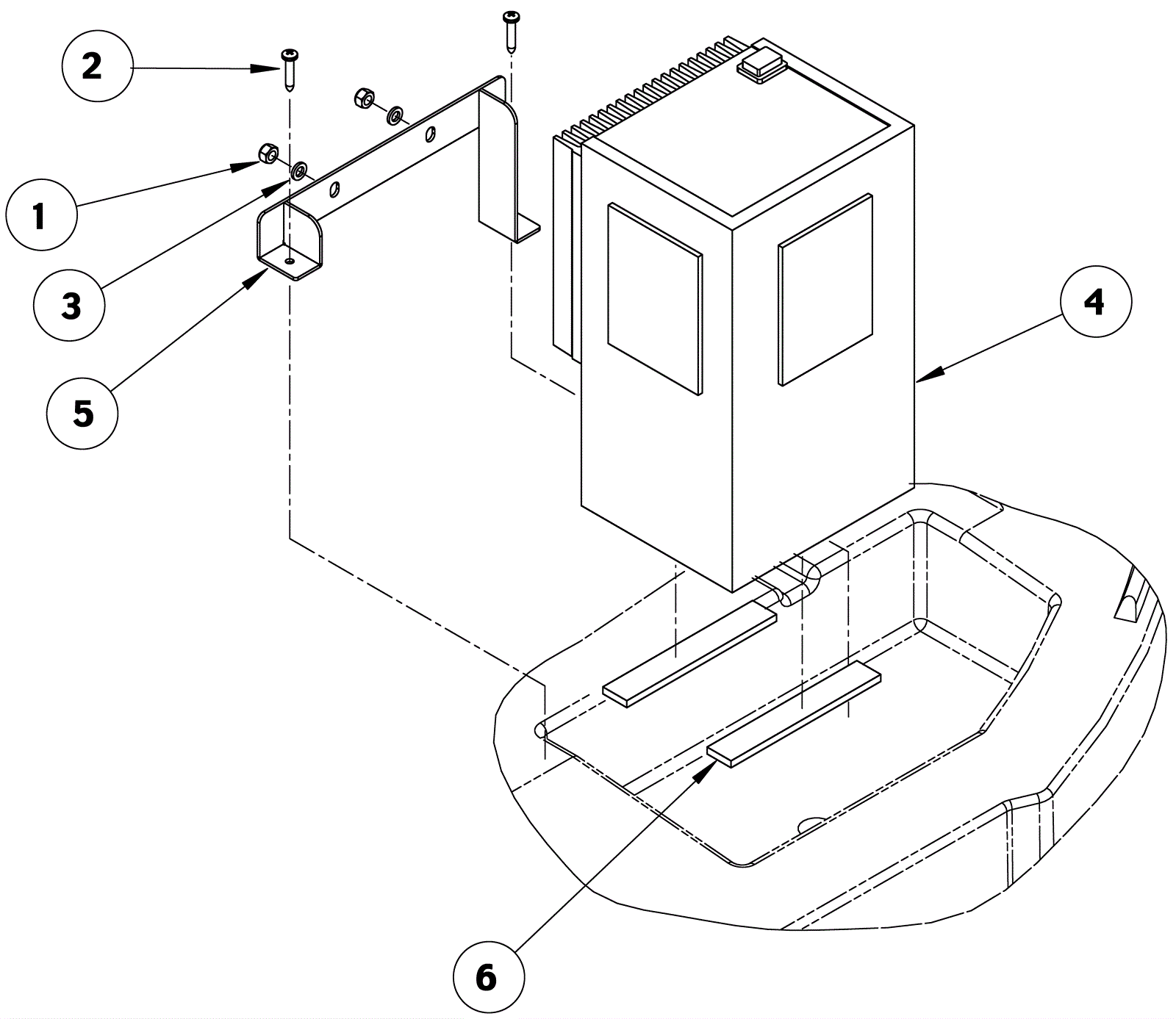 2

1

3

5

4

6