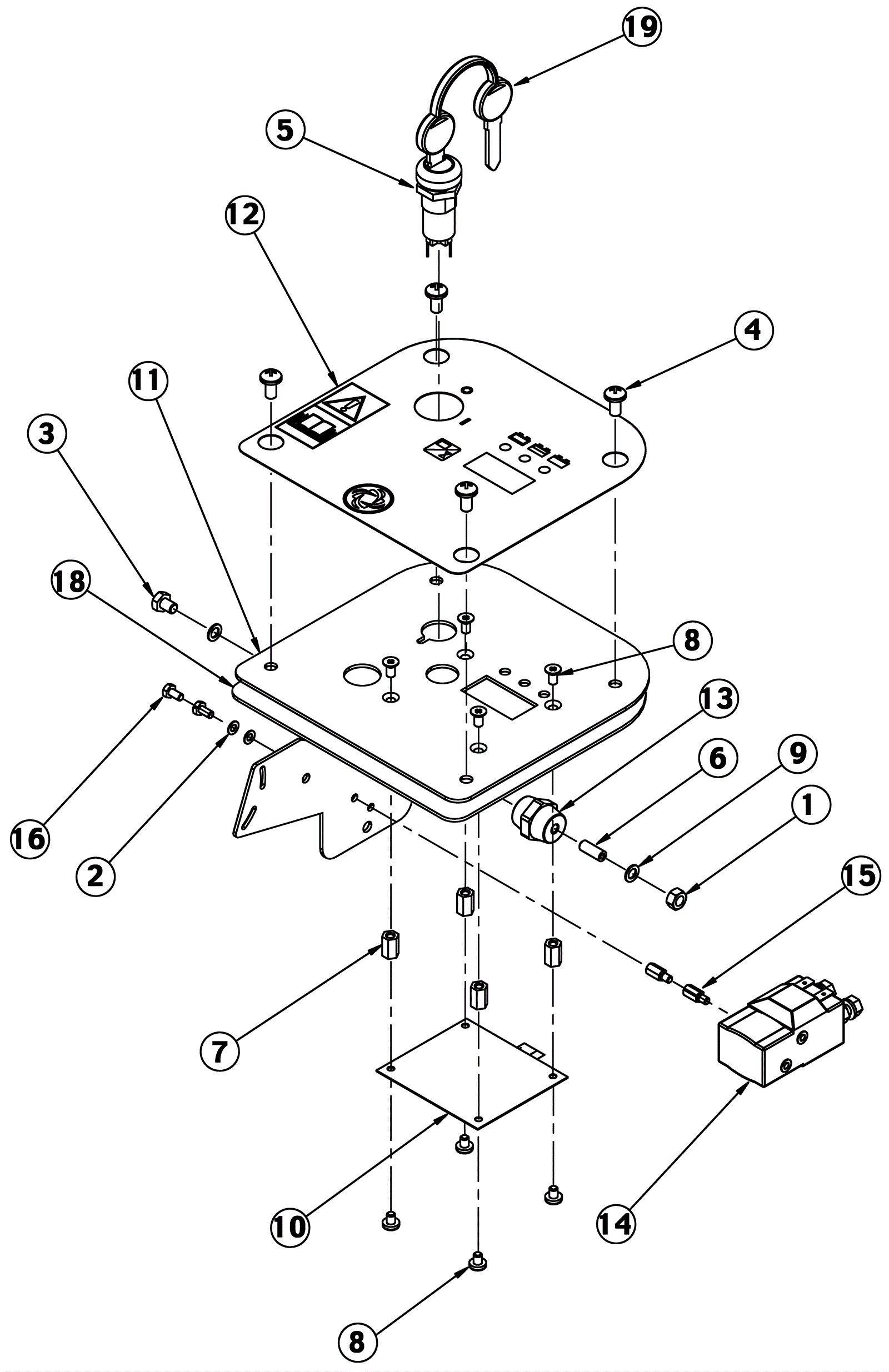 19
5
12
4
11
3
18
8
13
6
9
1
16
2
15
7
10
14
8