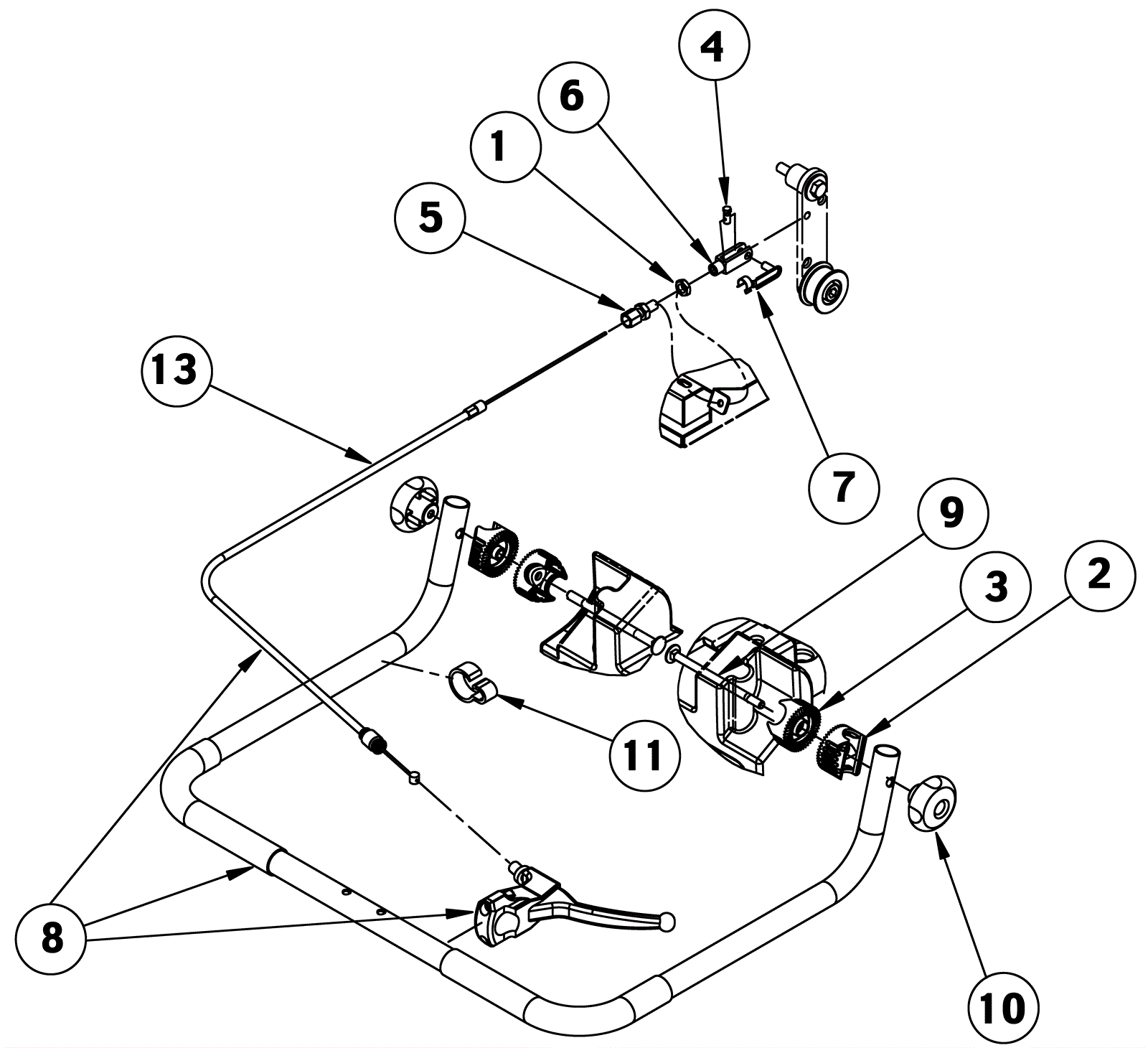 4
6
1
5
13
7
9
3
2
11
8
10