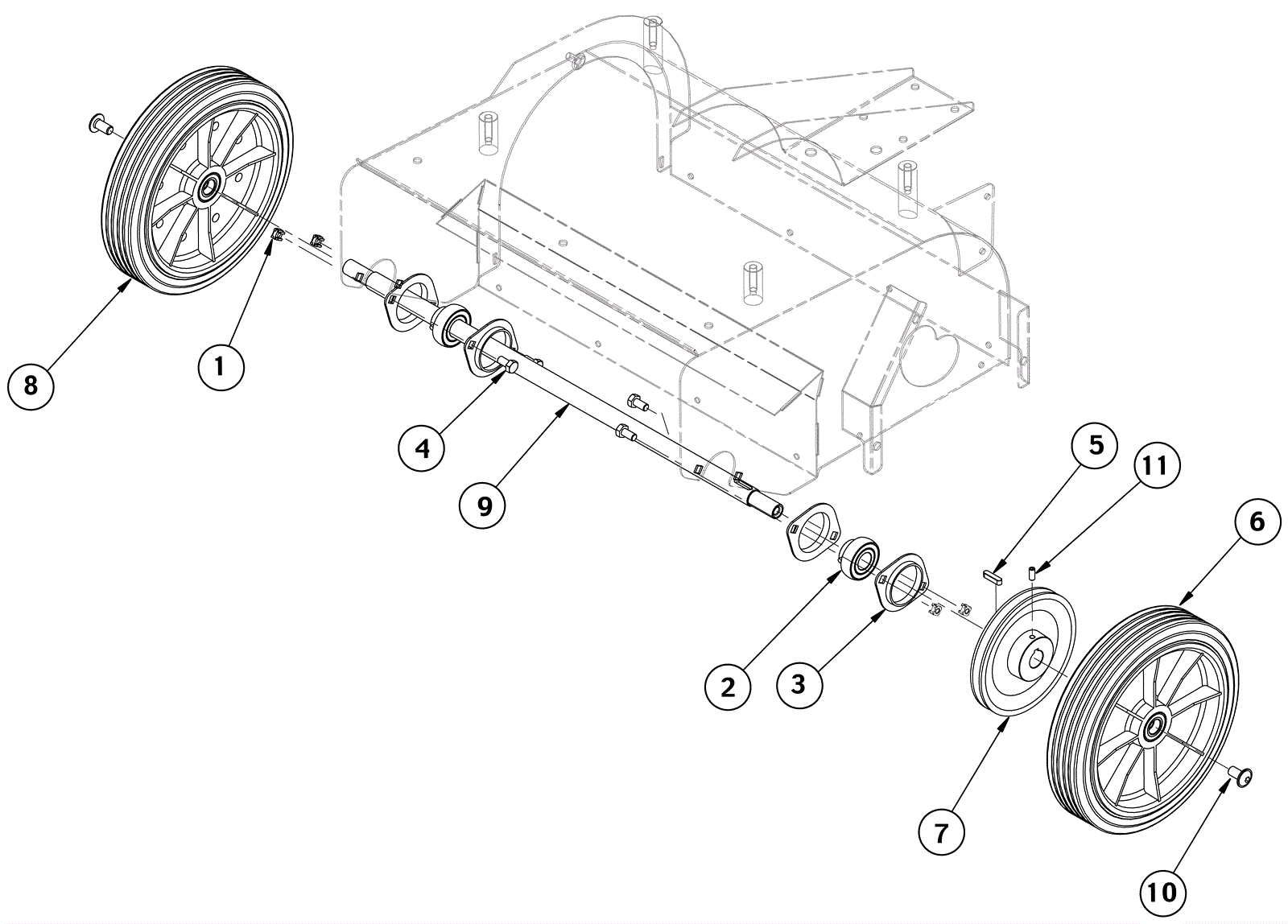 8
1
4
9
5
11
6
2
3
7
10