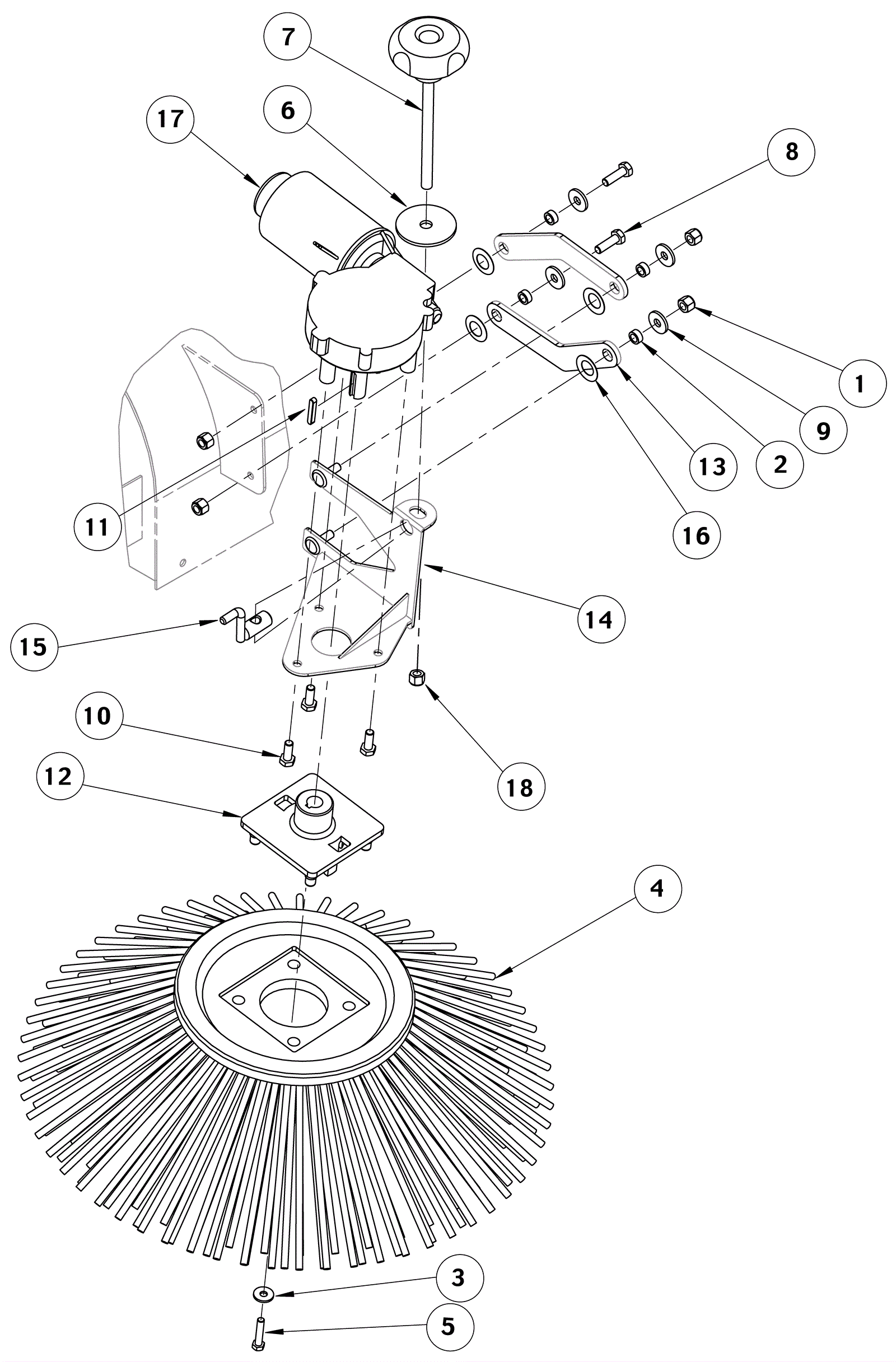 7
17
6
8
1
9
2
13
16
11
14
15
10
18
12
4
3
5