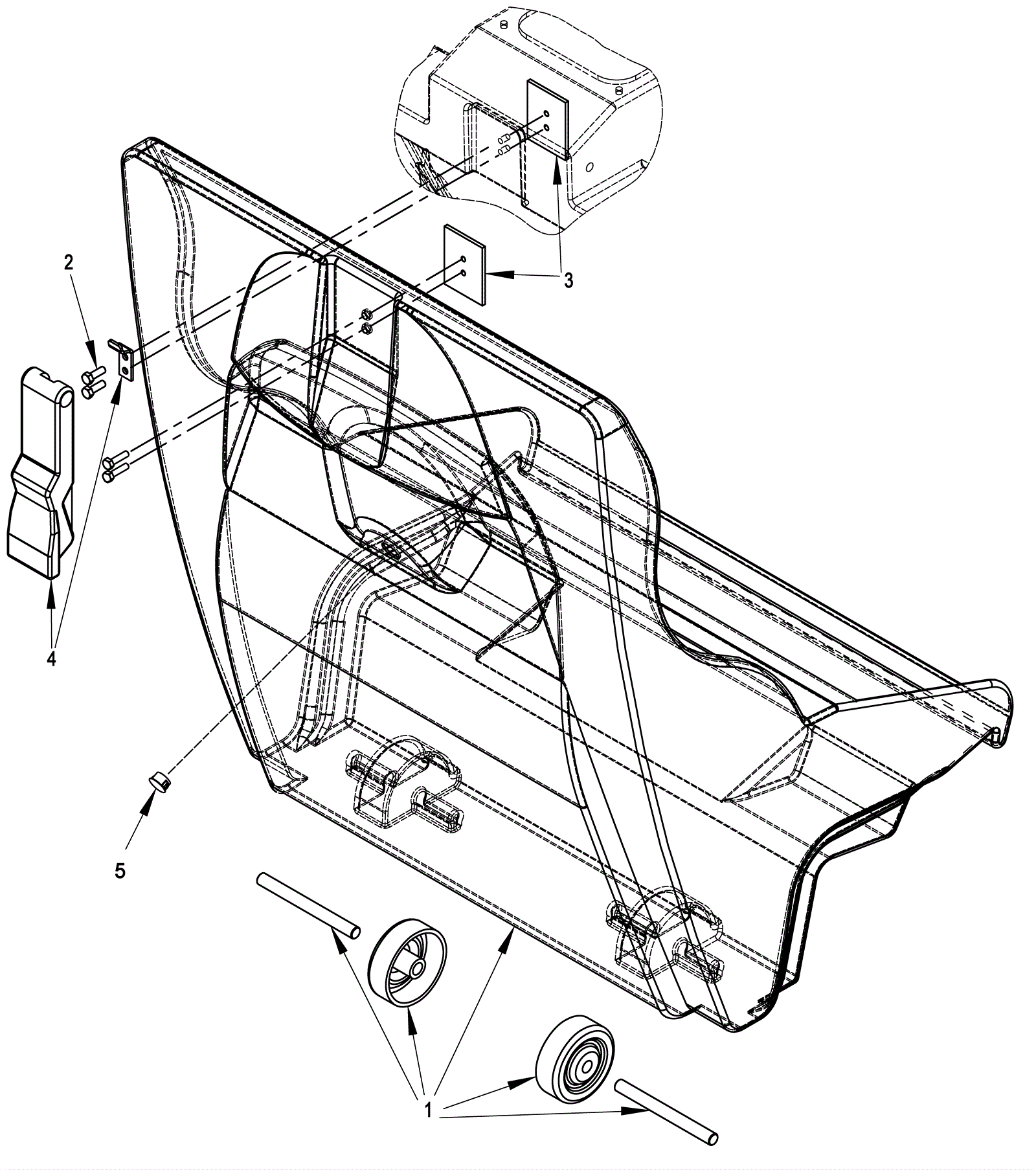 2
3
4
5
1