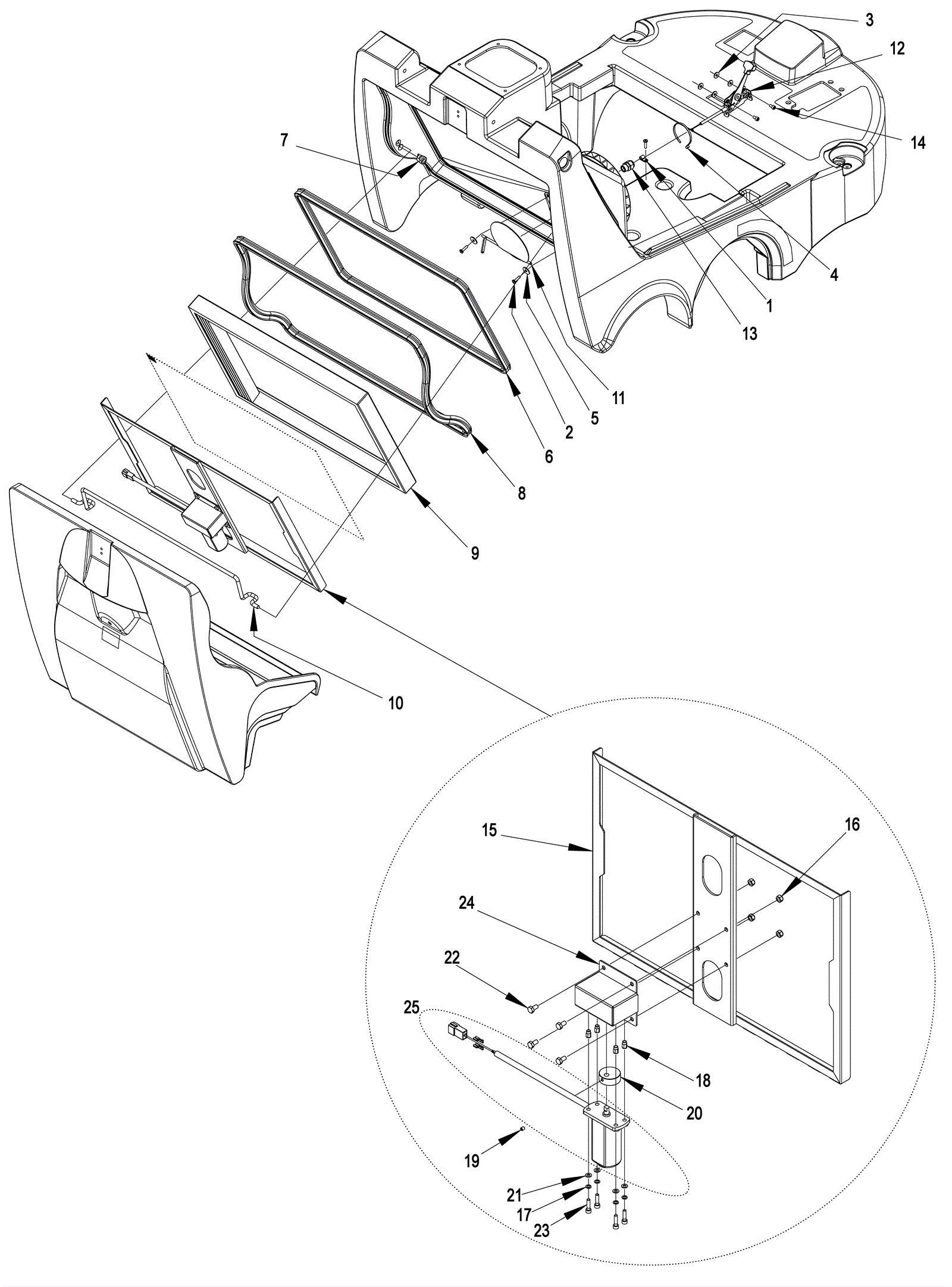 3
12
14
7
4
1
13
11
5
2
6
8
9
10
15
16
24
22
25
18
20
19
21
17
23