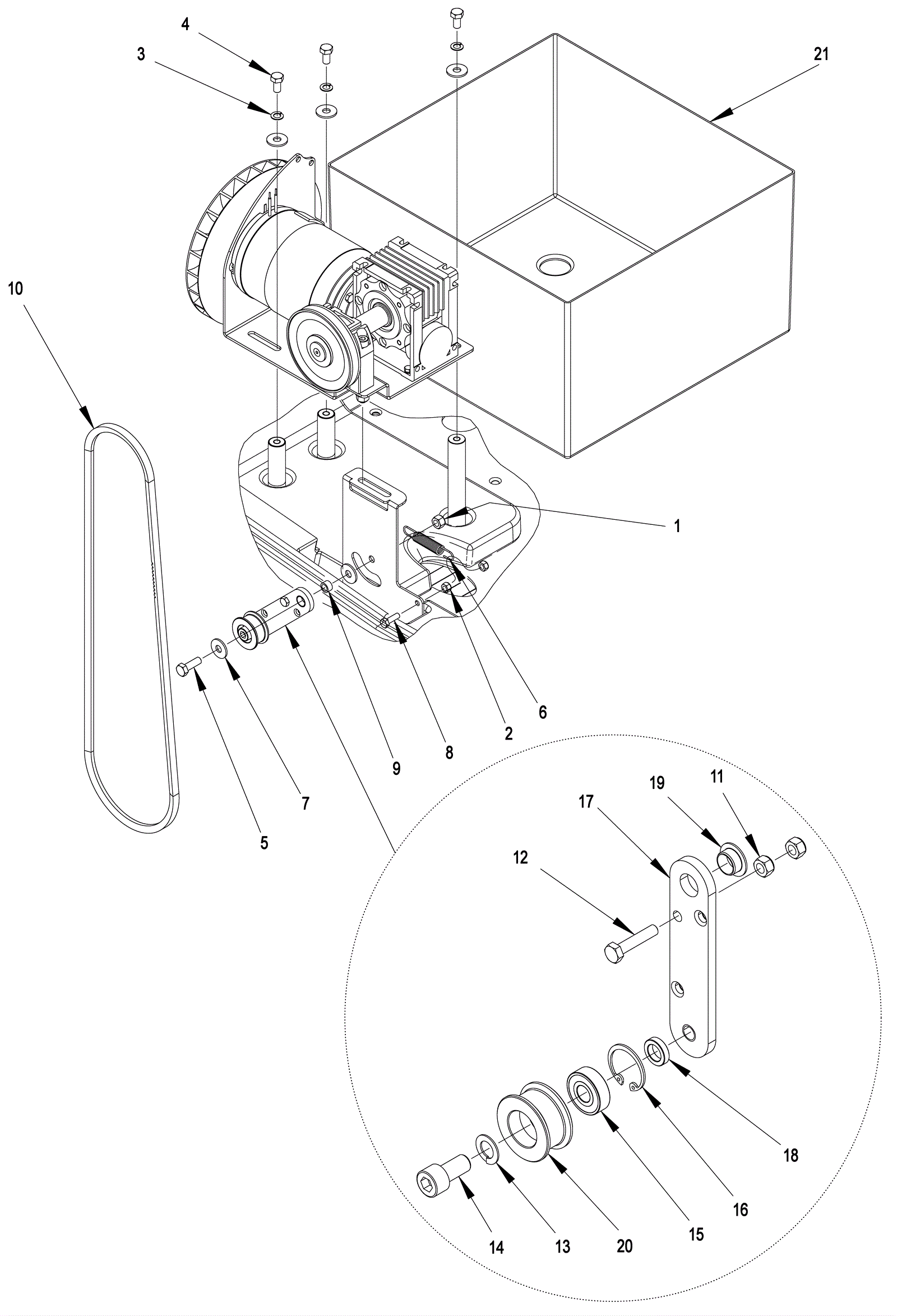 4
3
21
10
1
6
2
8
9
7
5
19
11
17
12
18
16
15
20
13
14