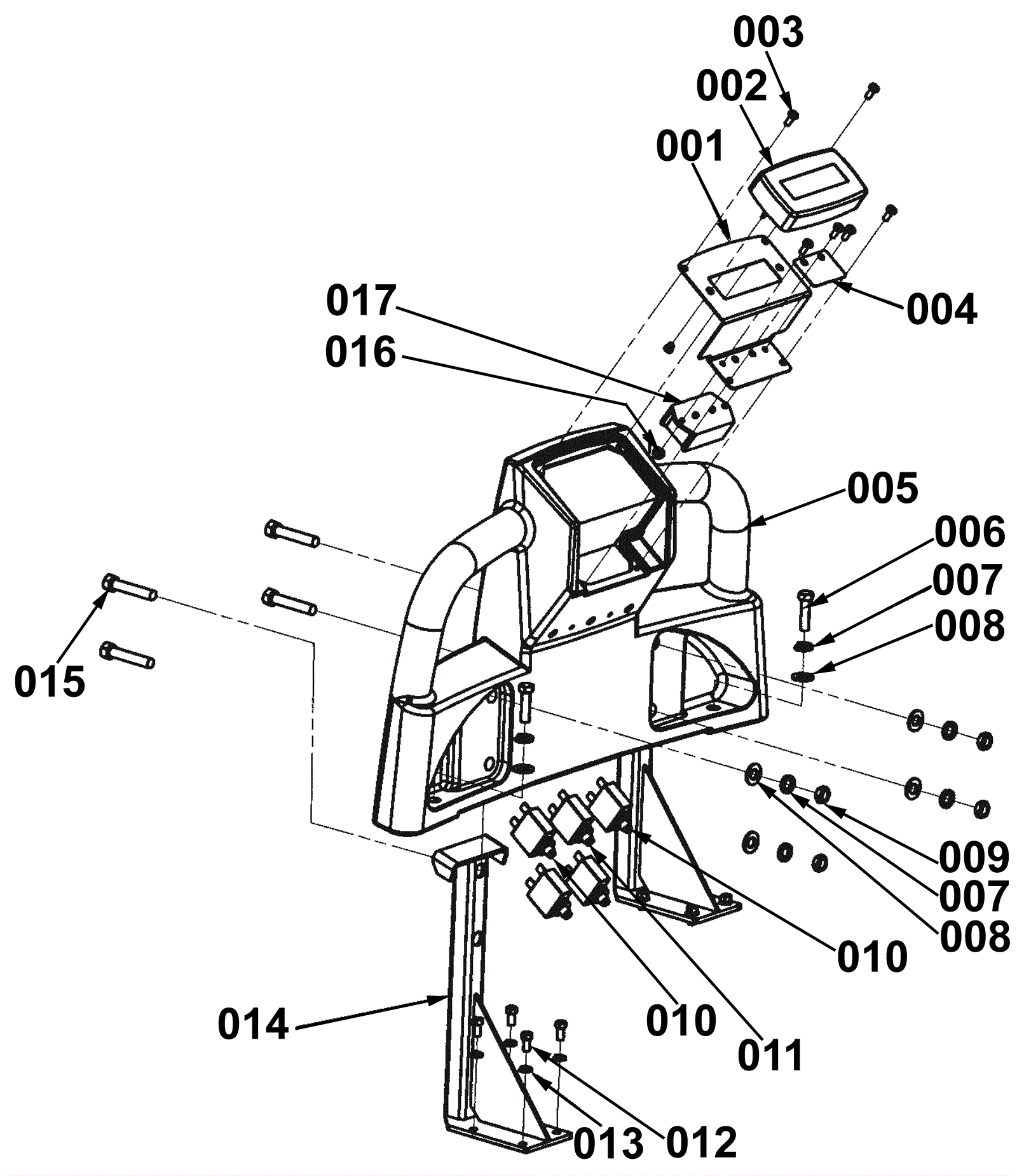 003
002
001
004
017
016
005
006
007
008
015
009
007
008
010
010
011
014
013
012