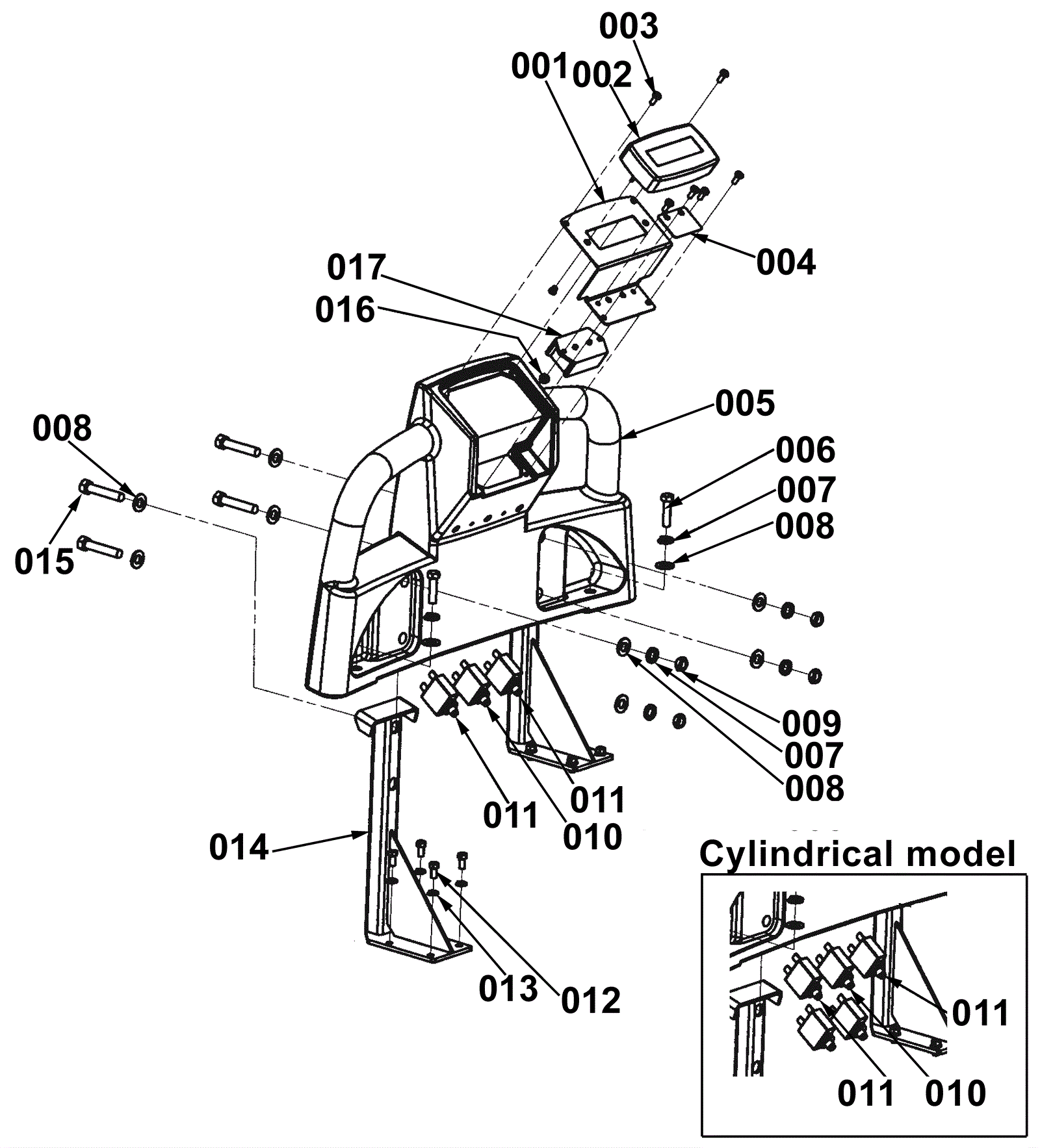 003
001
002
004
017
016
005
008
006
007
008
015
009
007
008
011
011
010
014
013
012
Cylindrical model
011
011
010