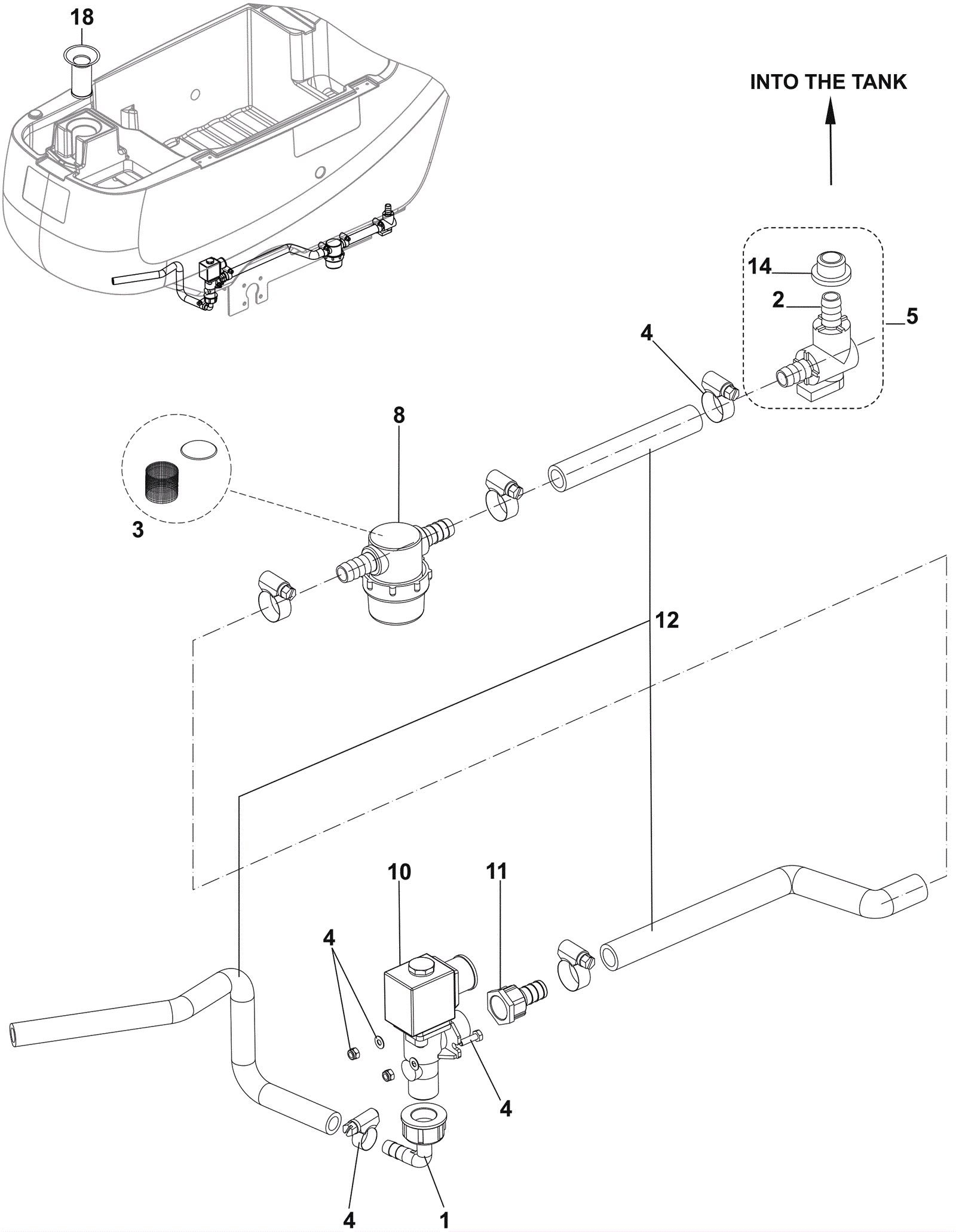 18

INTO THE TANK

14
2
5
4
8
3
12
10
11
4
4
4
1