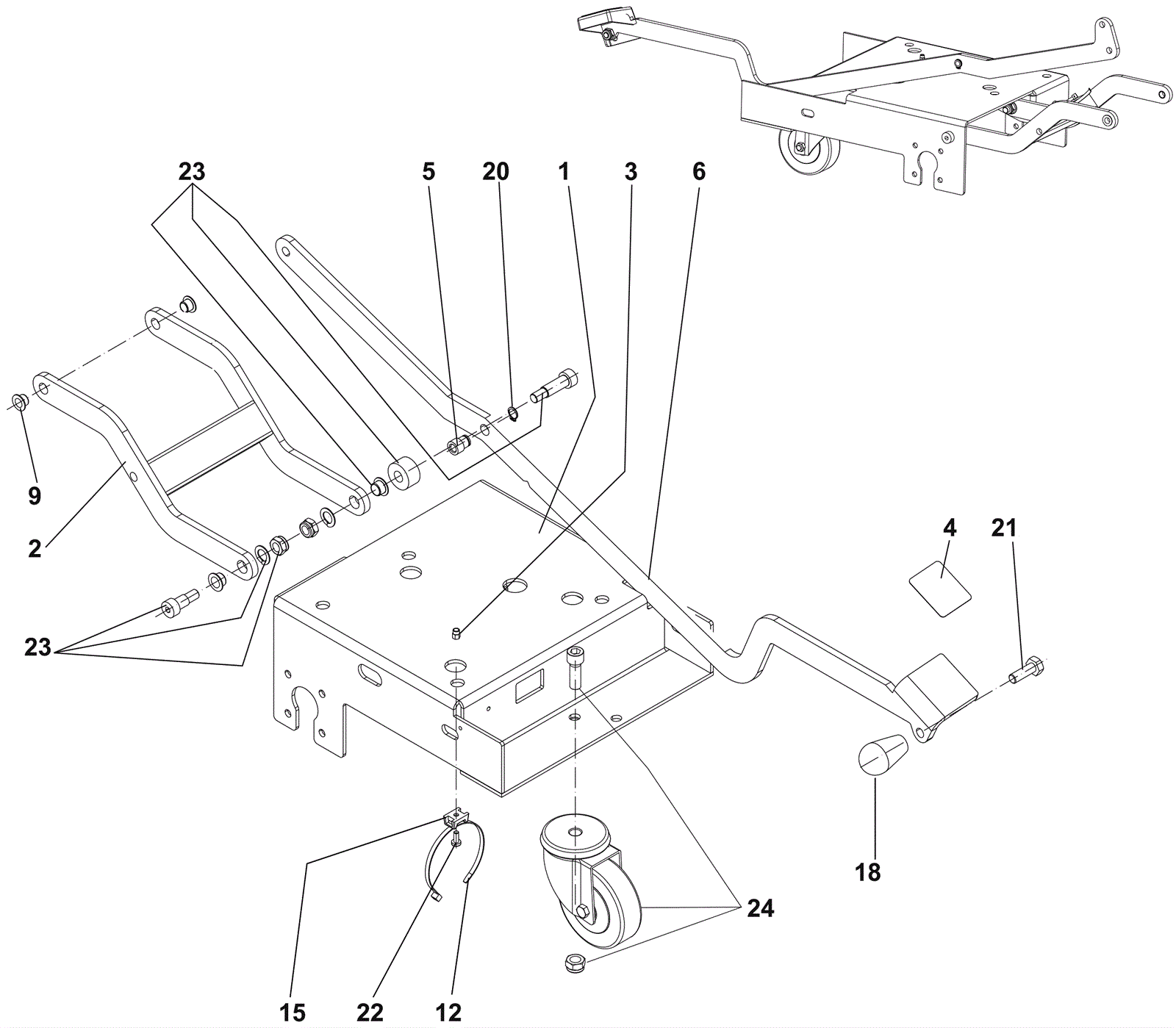 23
5
20
1
3
6
9
2
4
21
23
18
24
15
22
12