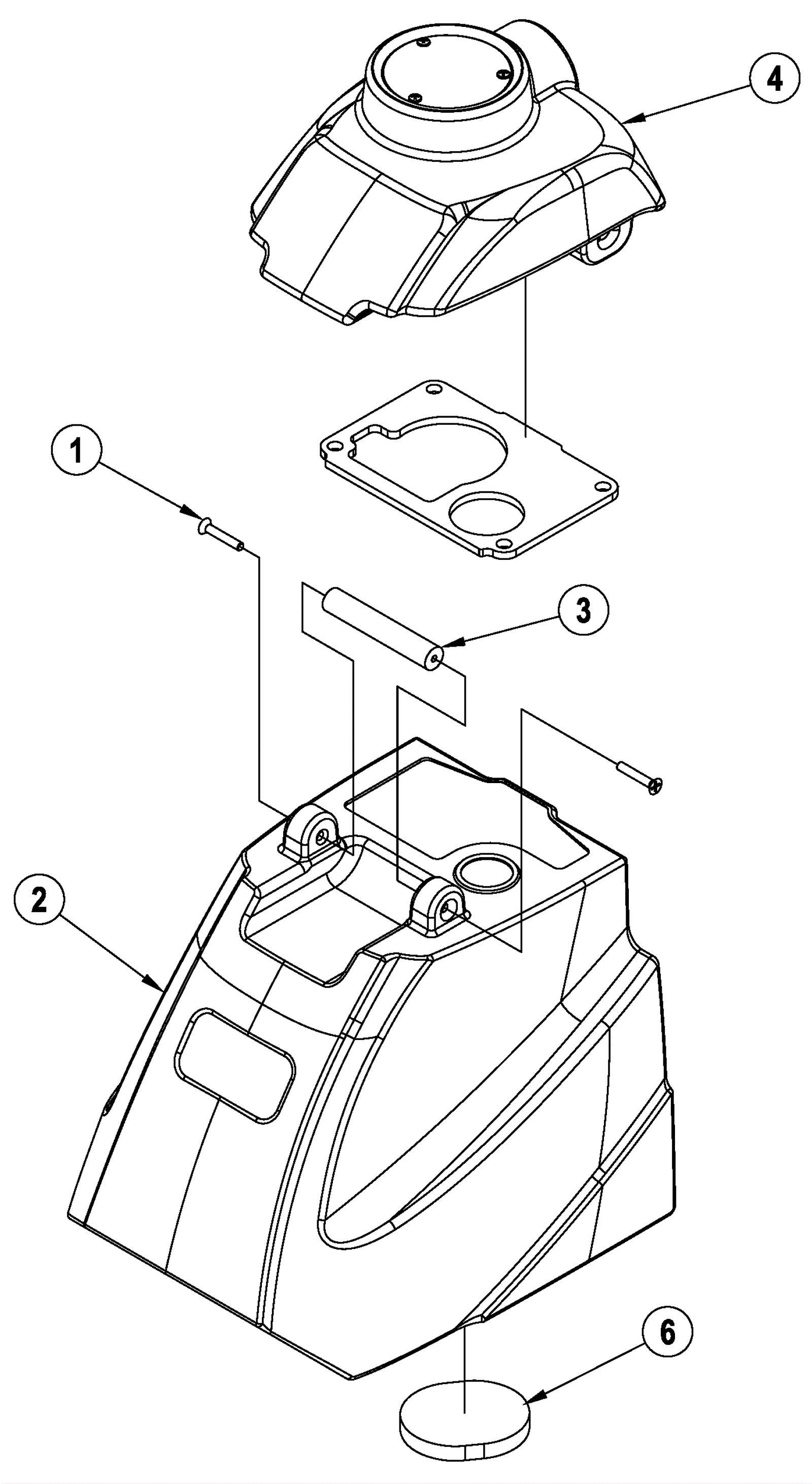 4

1

3

2

6